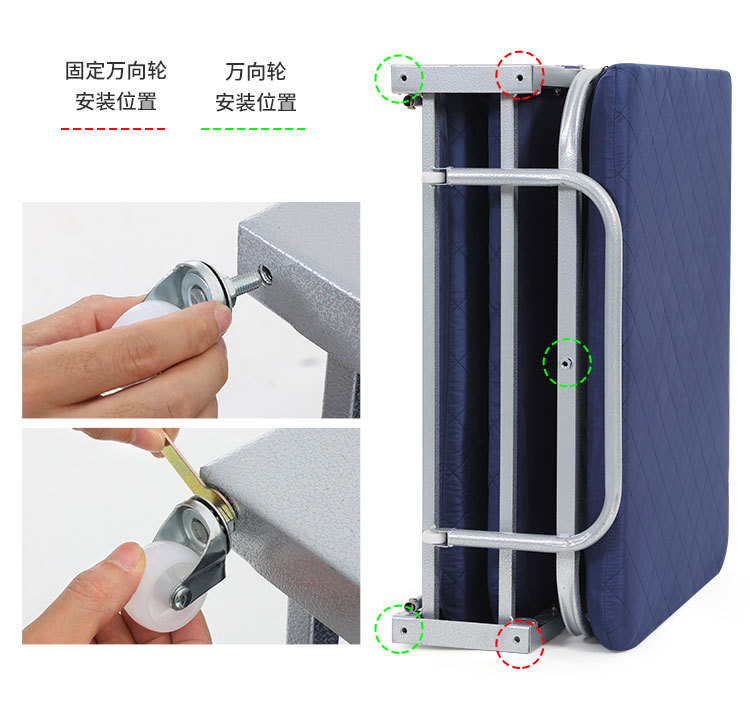 固定万向轮
安装位置

万向轮
安装位置