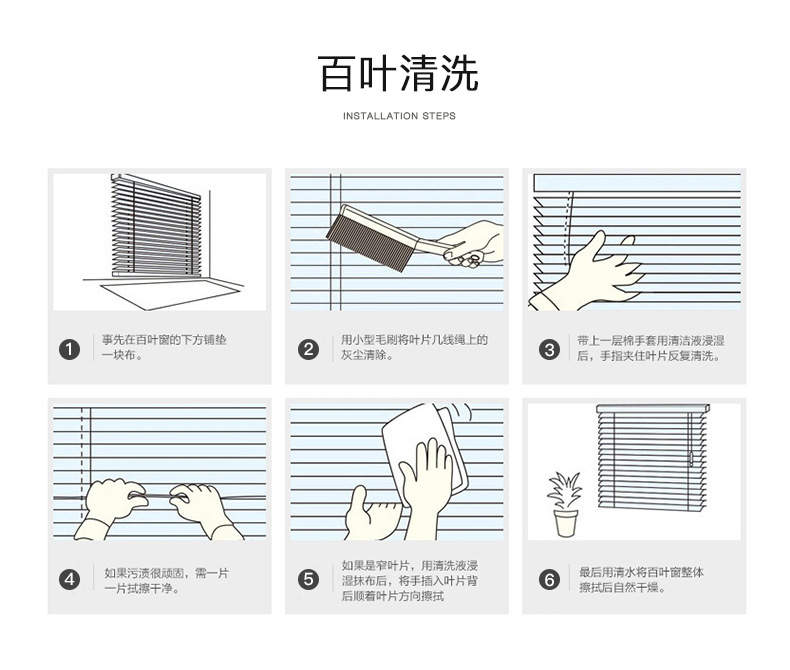 百叶清洗

INSTALLATION STEPS

1 事先在百叶窗的下方铺垫一块布。

2 用小型毛刷将叶片几线绳上的灰尘清除。

3 带上一层棉手套用清洁液浸湿后，手指夹住叶片反复清洗。

4 如果污渍很顽固，需一片一片拭擦干净。

5 如果是窄叶片，用清洗液浸湿抹布后，将手插入叶片背后顺着叶片方向擦拭

6 最后用清水将百叶窗整体擦拭后自然干燥。