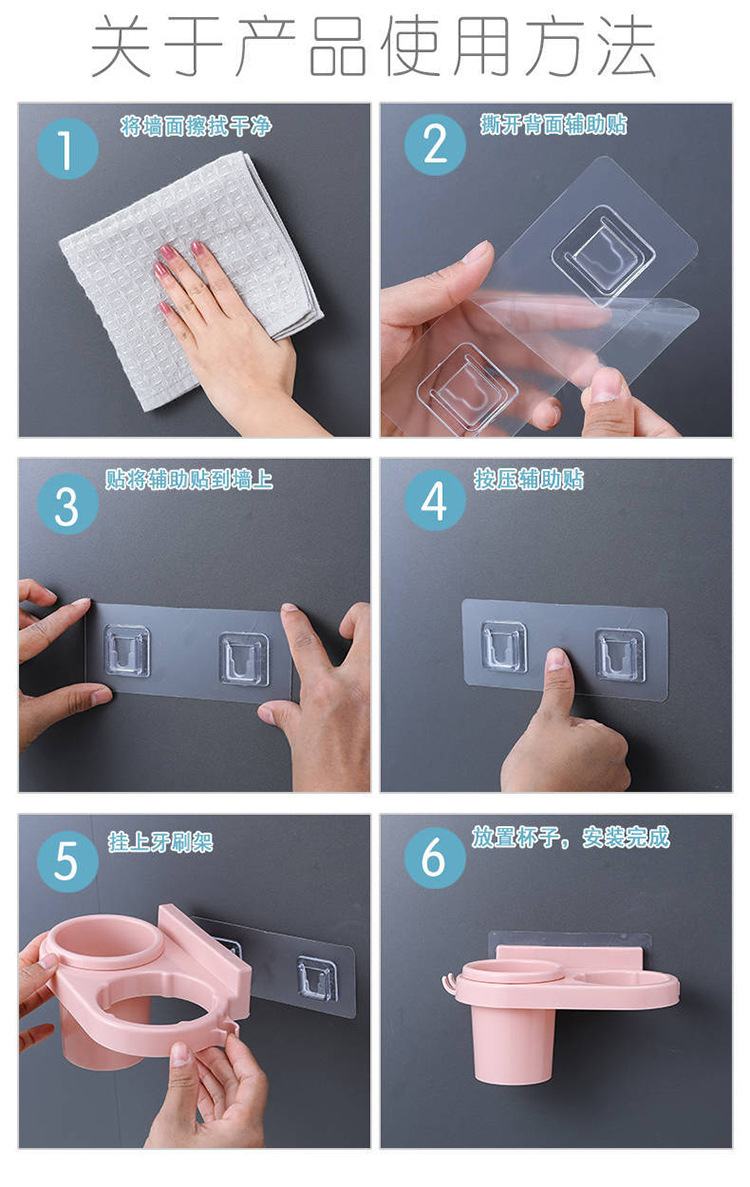 关于产品使用方法

1 将墙面擦拭干净

2 撕开背面辅助贴

3 贴将辅助贴到墙上

4 按压辅助贴

5 挂上牙刷架

6 放置杯子，安装完成