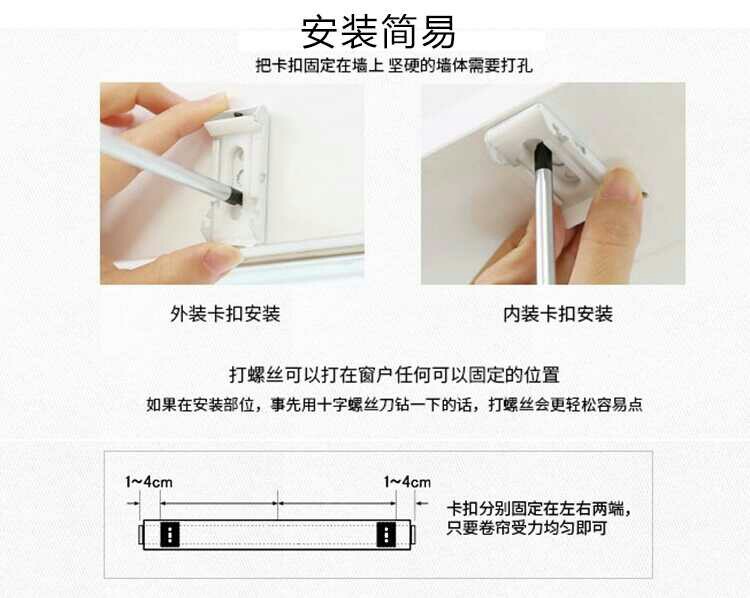 安装简易

把卡扣固定在墙上 坚硬的墙体需要打孔

外装卡扣安装

内装卡扣安装

打螺丝可以打在窗户任何可以固定的位置

如果在安装部位，事先用十字螺丝刀钻一下的话，打螺丝会更轻松容易点

1~4cm

1~4cm

卡扣分别固定在左右两端，只要卷帘受力均匀即可