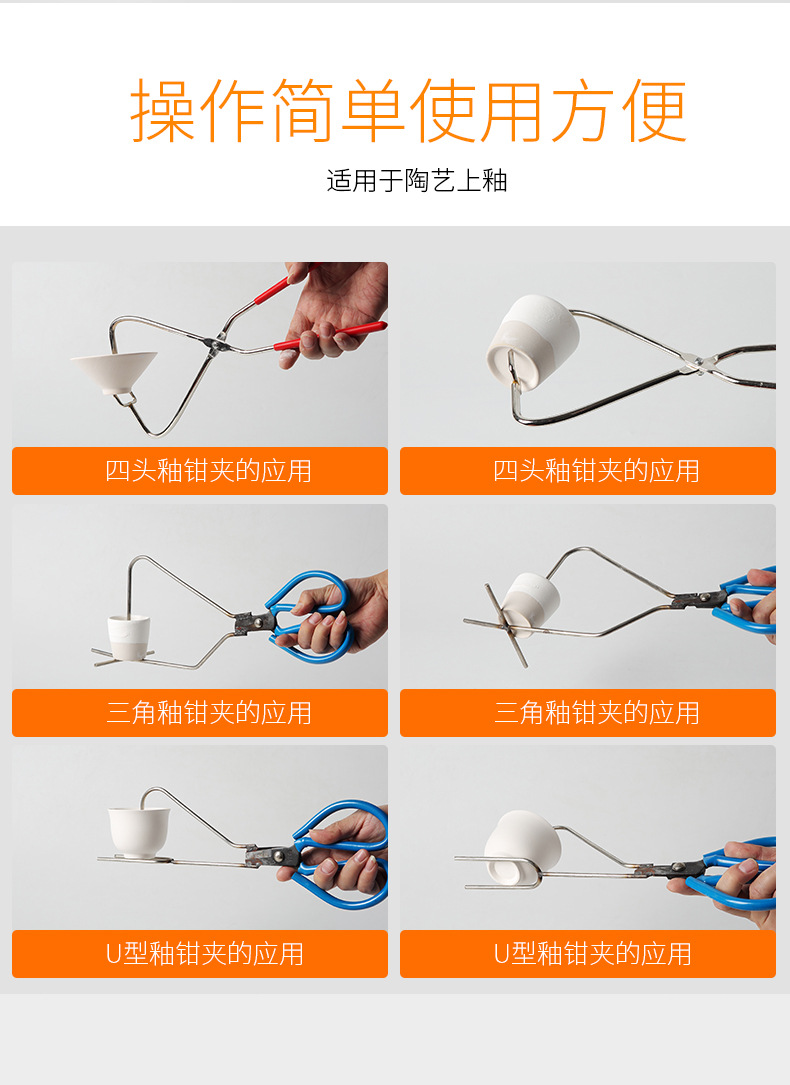 操作简单使用方便

适用于陶艺上釉

四头釉钳夹的应用

四头釉钳夹的应用

三角釉钳夹的应用

三角釉钳夹的应用

U型釉钳夹的应用

U型釉钳夹的应用