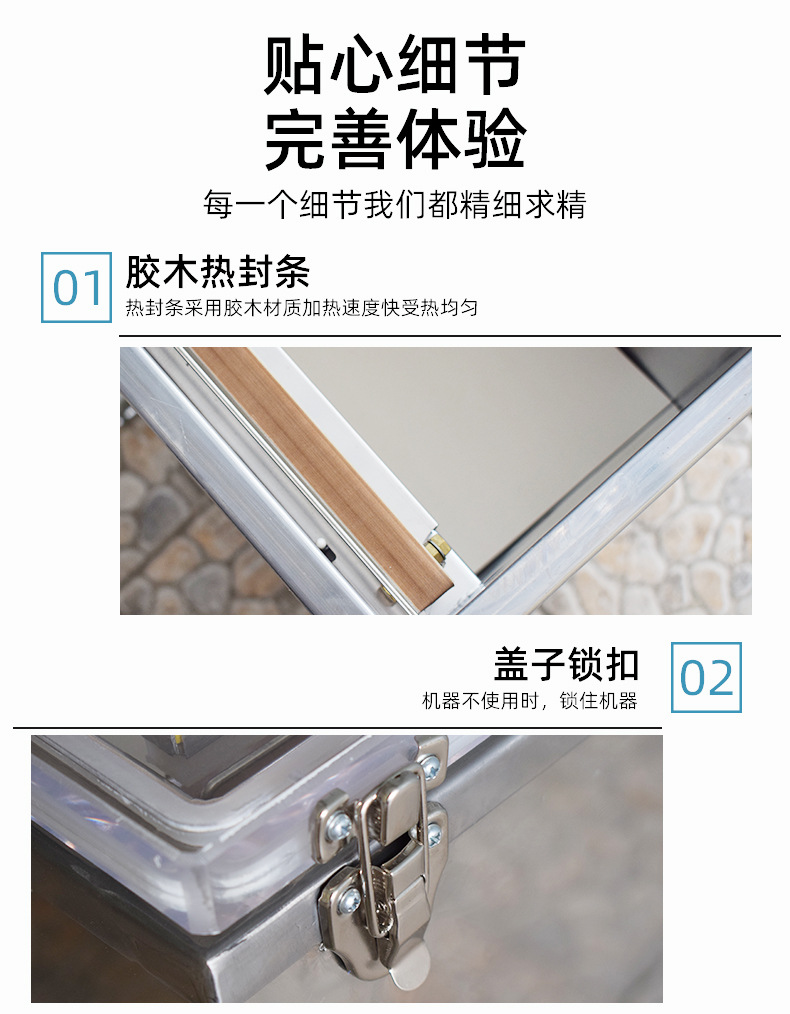 贴心细节
完善体验

每一个细节我们都精细求精

01 胶木热封条
热封条采用胶木材质加热速度快受热均匀

盖子锁扣
机器不使用时，锁住机器 02