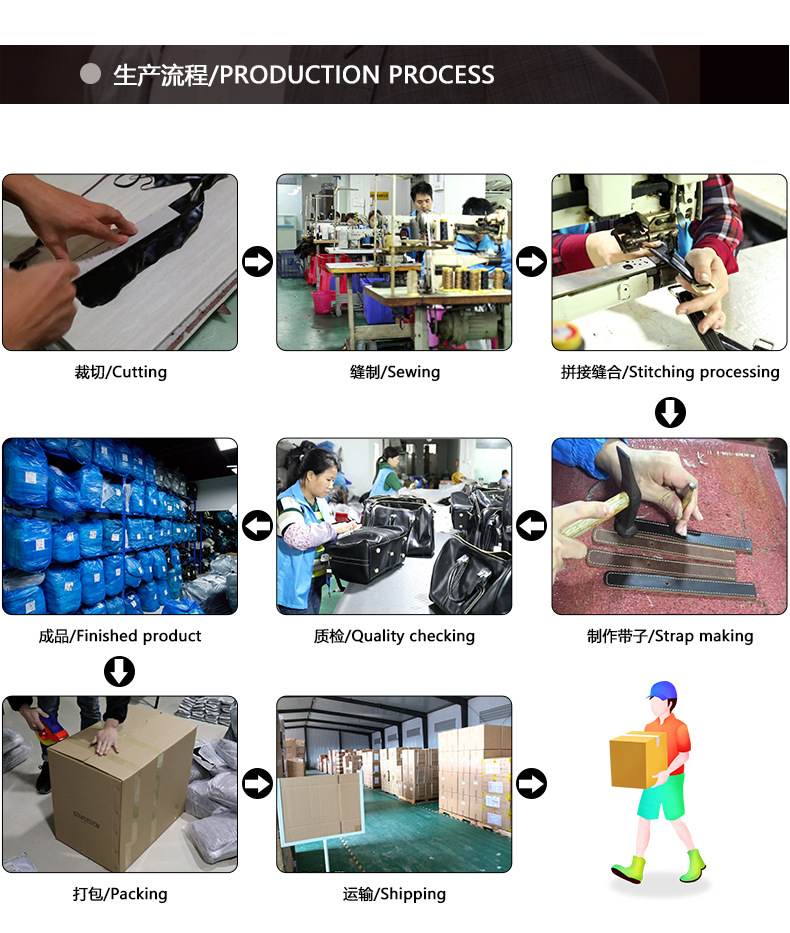 生产流程/PRODUCTION PROCESS

裁切/Cutting

缝制/Sewing

拼接缝合/Stitching processing

制作带子/Strap making

质检/Quality checking

成品/Finished product

打包/Packing

运输/Shipping