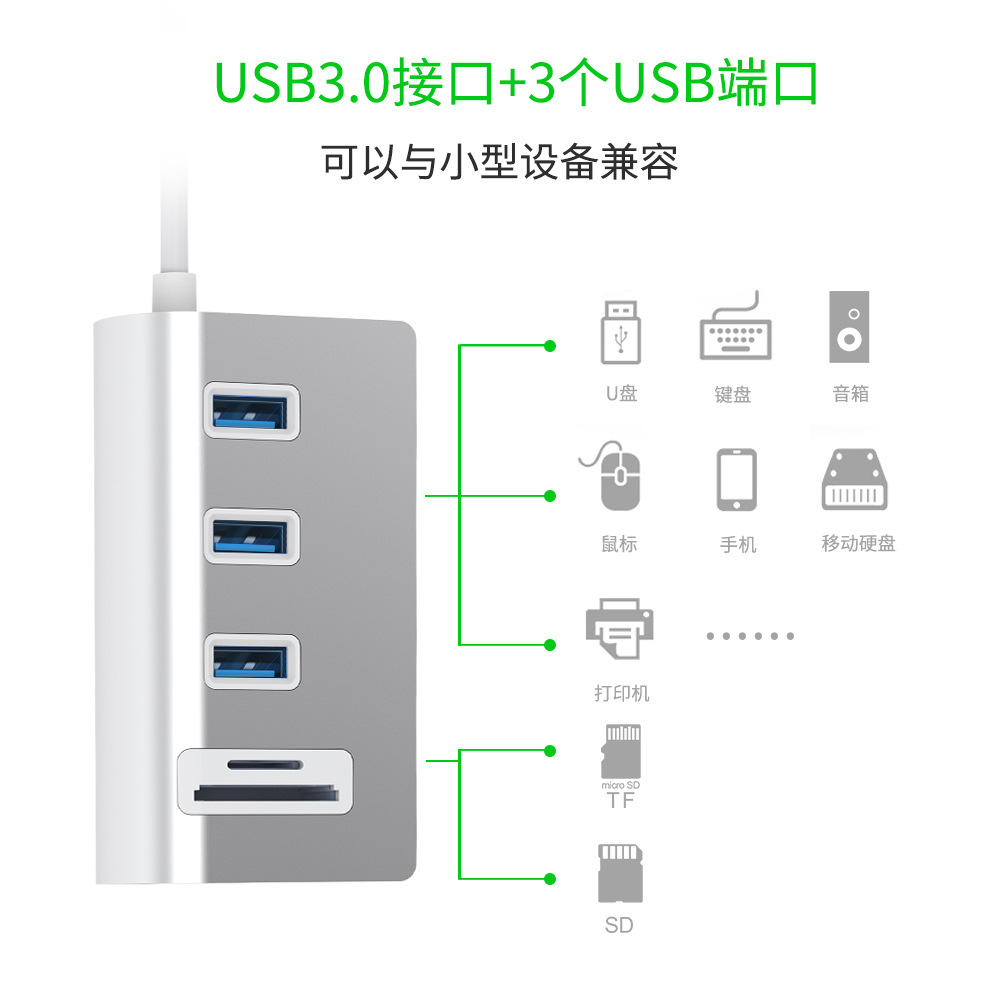 USB3.0接口+3个USB端口

可以与小型设备兼容

U盘

键盘

音箱

鼠标

手机

移动硬盘

打印机

......

micro SD
TF

SD