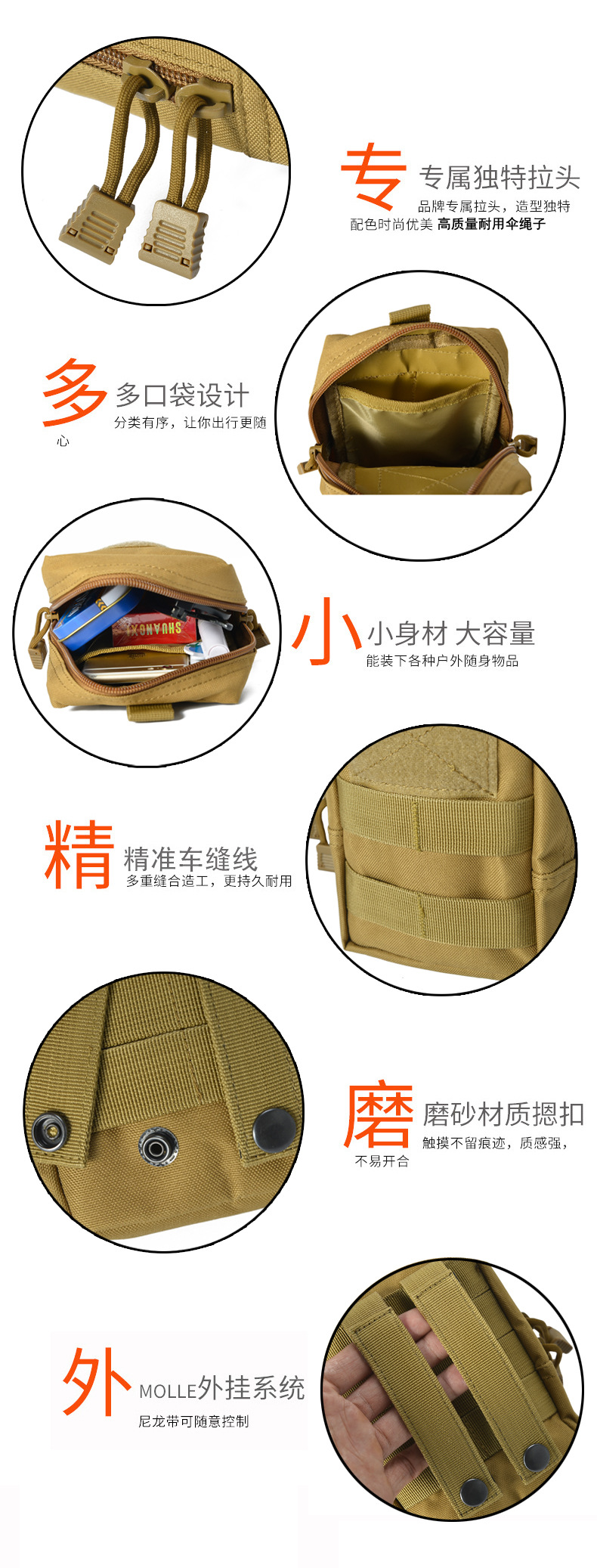 专 专属独特拉头
品牌专属拉头，造型独特
配色时尚优美 高质量耐用伞绳子

多 多口袋设计
分类有序，让你出行更随心

SHUANGXI

小 小身材 大容量
能装下各种户外随身物品

精 精准车缝线
多重缝合造工，更持久耐用

磨 磨砂材质摁扣
触摸不留痕迹，质感强，不易开合

外 MOLLE外挂系统
尼龙带可随意控制