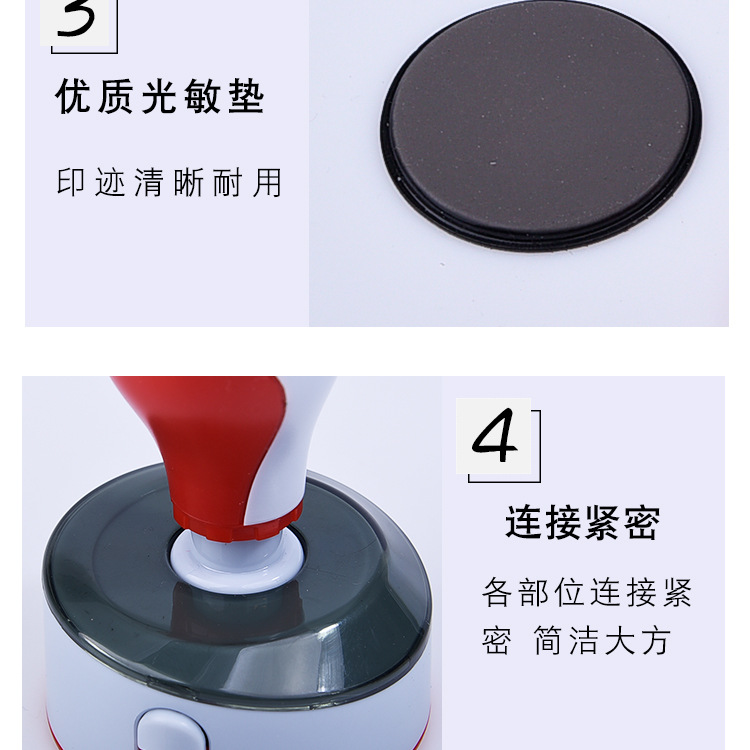 3

优质光敏垫

印迹清晰耐用

4

连接紧密

各部位连接紧密 简洁大方