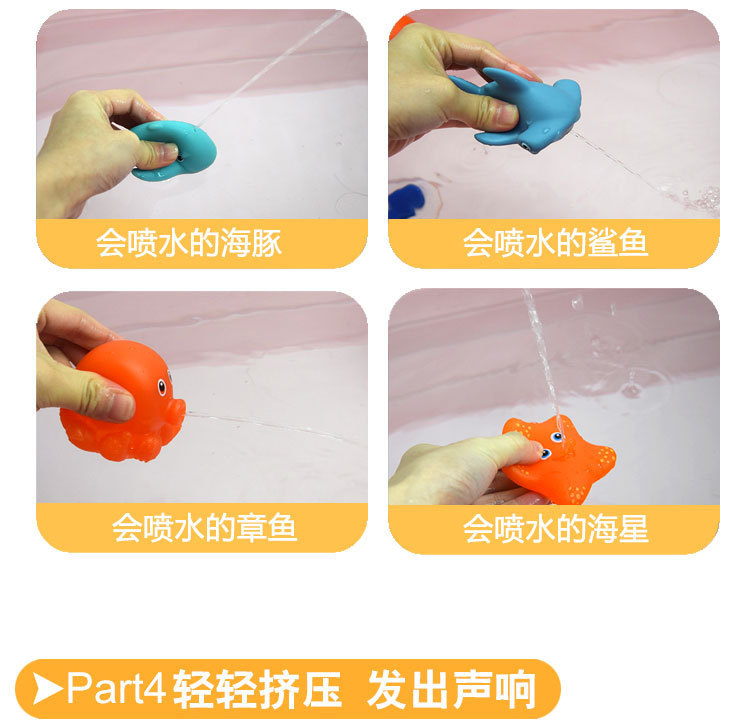 会喷水的海豚

会喷水的鲨鱼

会喷水的章鱼

会喷水的海星

➤Part4 轻轻挤压 发出声响