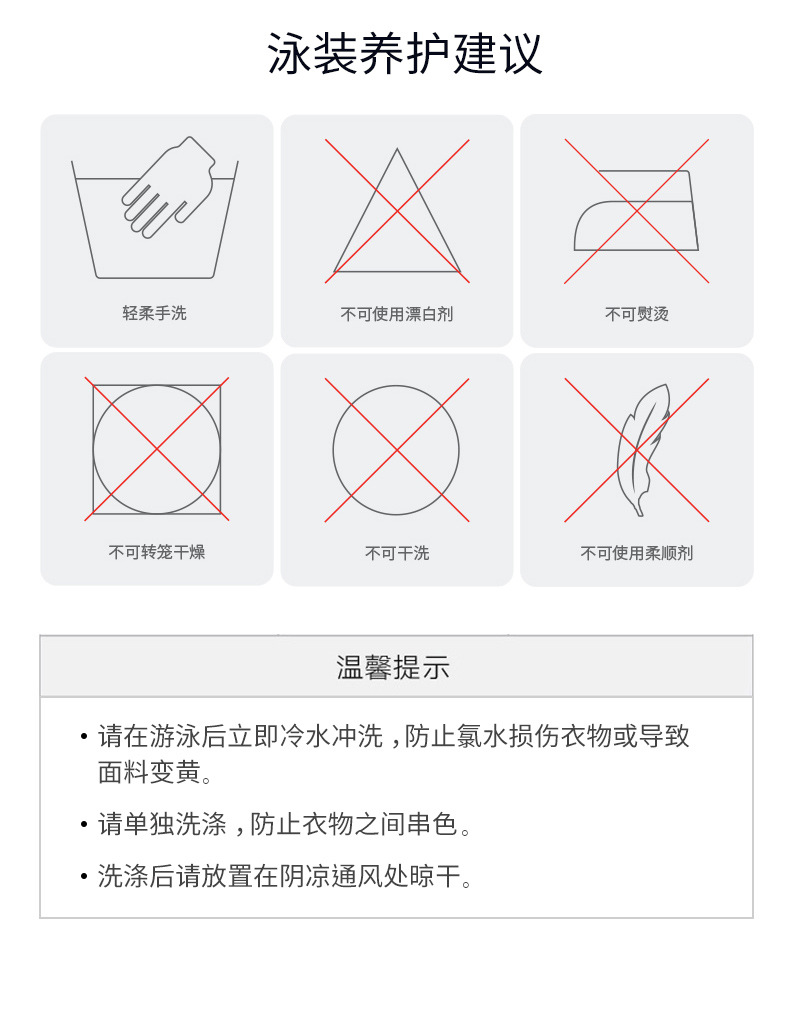 泳装养护建议

轻柔手洗

不可使用漂白剂

不可熨烫

不可转笼干燥

不可干洗

不可使用柔顺剂

温馨提示

• 请在游泳后立即冷水冲洗，防止氯水损伤衣物或导致面料变黄。

• 请单独洗涤，防止衣物之间串色。

• 洗涤后请放置在阴凉通风处晾干。