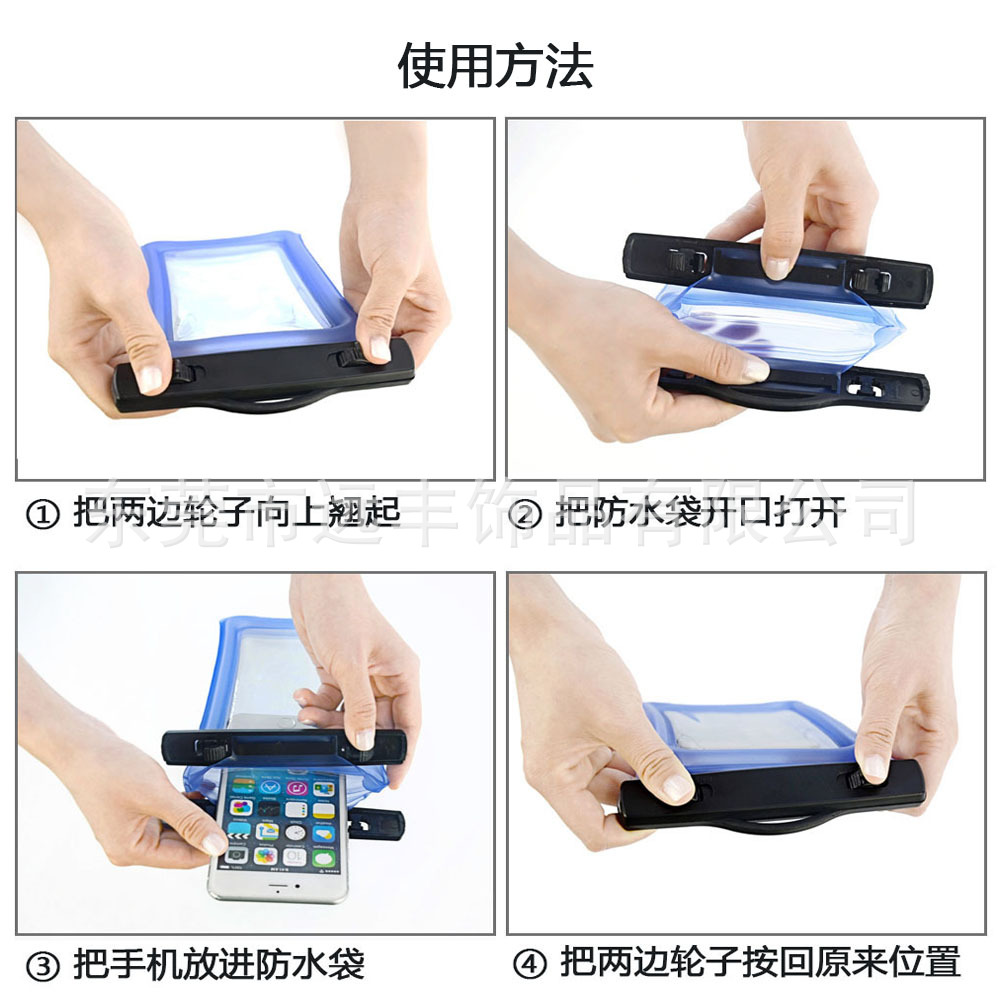 使用方法

① 把两边轮子向上翘起

② 把防水袋开口打开

东莞市运丰饰品有限公司

③ 把手机放进防水袋

④ 把两边轮子按回原来位置