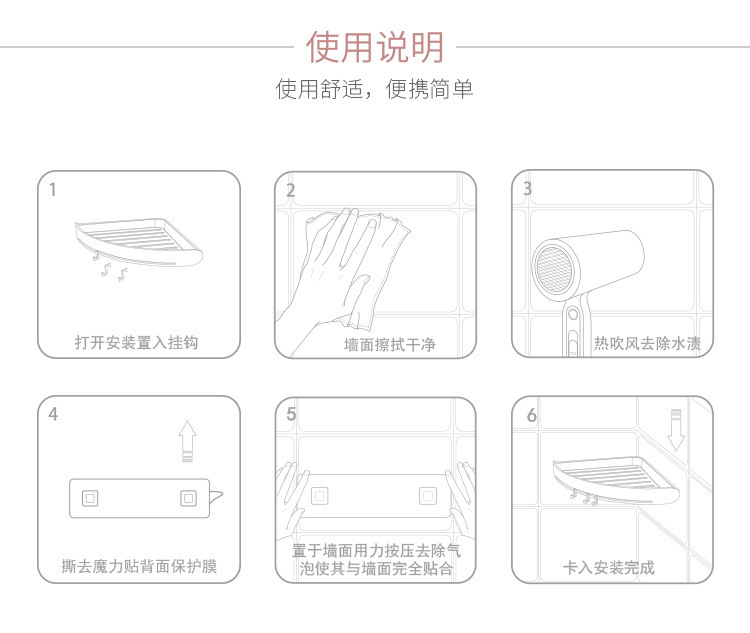 使用说明

使用舒适，便携简单

1
打开安装置入挂钩

2
墙面擦拭干净

3
热吹风去除水渍

4
撕去魔力贴背面保护膜

5
置于墙面用力按压去除气泡使其与墙面完全贴合

6
卡入安装完成