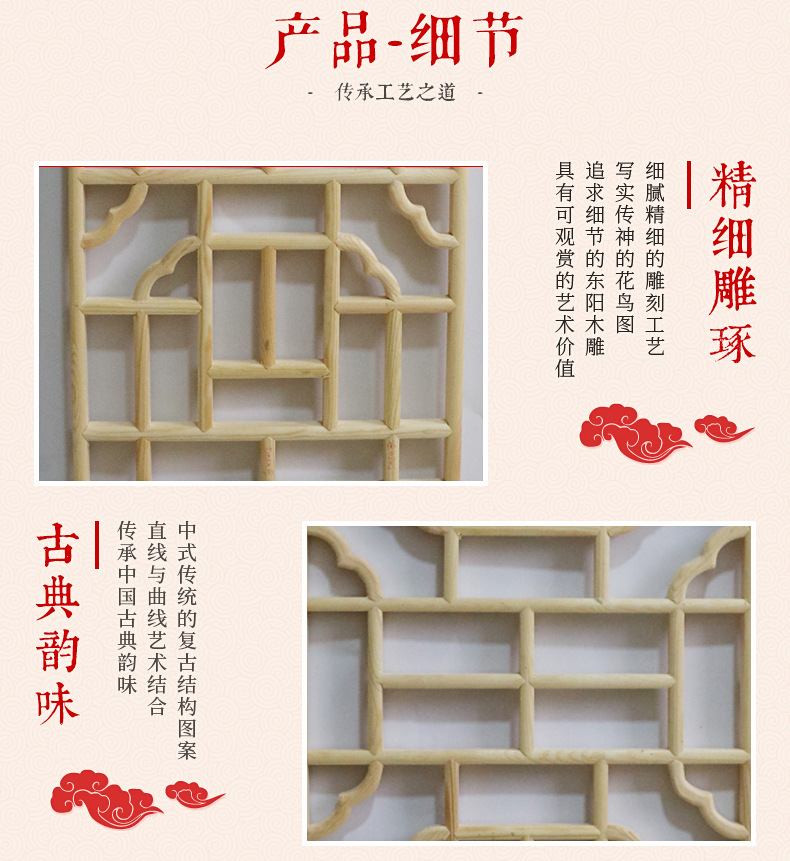 产品-细节

- 传承工艺之道 -

精细雕琢

细腻精细的雕刻工艺
写实传神的花鸟图
追求细节的东阳木雕
具有可观赏的艺术价值

古典韵味

中式传统的复古结构图案
直线与曲线艺术结合
传承中国古典韵味