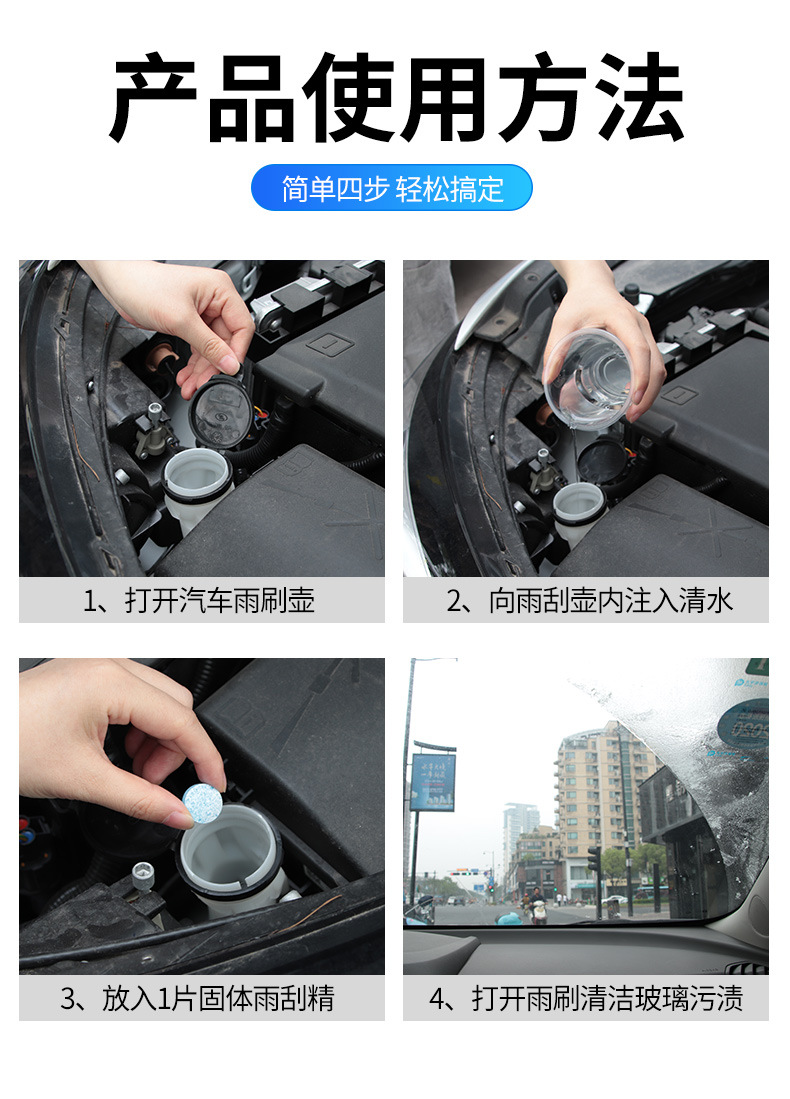 产品使用方法

简单四步 轻松搞定

1、打开汽车雨刷壶

2、向雨刮壶内注入清水

3、放入1片固体雨刮精

4、打开雨刷清洁玻璃污渍