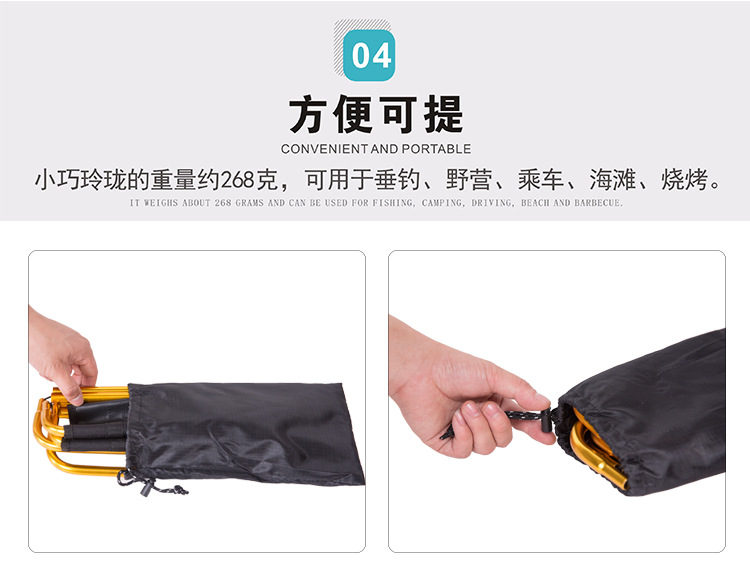 04

方便可提

CONVENIENT AND PORTABLE

小巧玲珑的重量约268克，可用于垂钓、野营、乘车、海滩、烧烤。

IT WEIGHS ABOUT 268 GRAMS AND CAN BE USED FOR FISHING, CAMPING, DRIVING, BEACH AND BARBECUE.