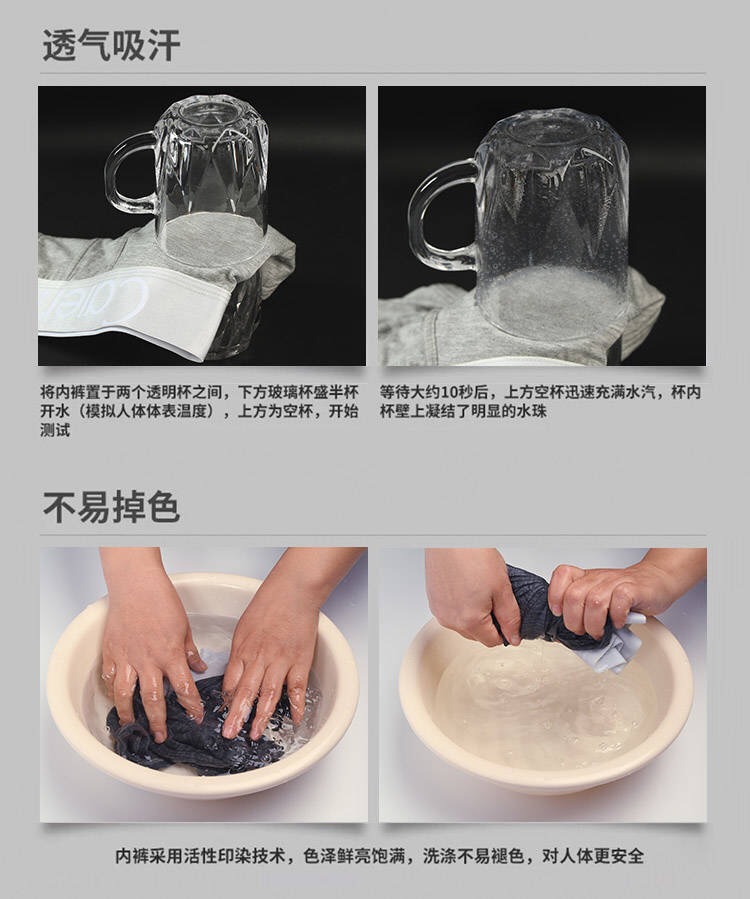 透气吸汗

将内裤置于两个透明杯之间，下方玻璃杯盛半杯开水（模拟人体体表温度），上方为空杯，开始测试

等待大约10秒后，上方空杯迅速充满水汽，杯内杯壁上凝结了明显的水珠

不易掉色

内裤采用活性印染技术，色泽鲜亮饱满，洗涤不易褪色，对人体更安全