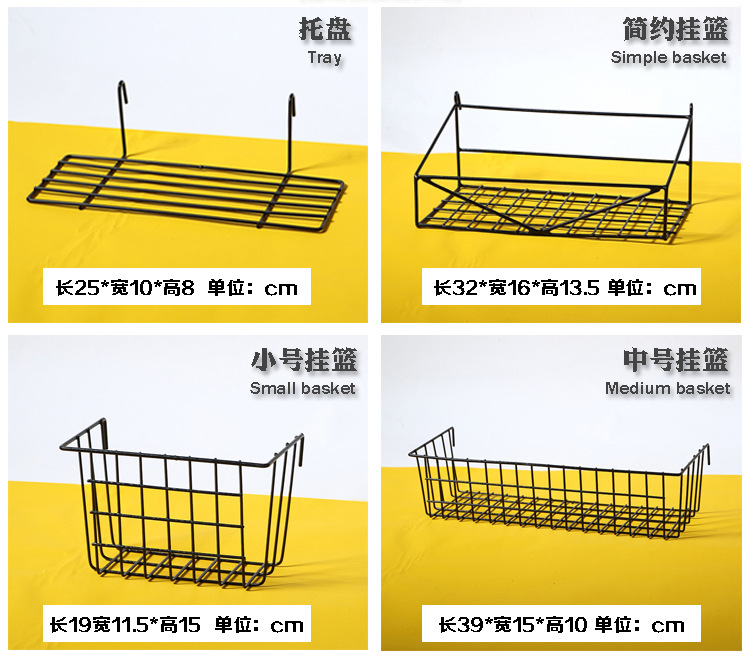 托盘
Tray

长25*宽10*高8 单位：cm

简约挂篮
Simple basket

长32*宽16*高13.5 单位：cm

小号挂篮
Small basket

长19宽11.5*高15 单位：cm

中号挂篮
Medium basket

长39*宽15*高10 单位：cm