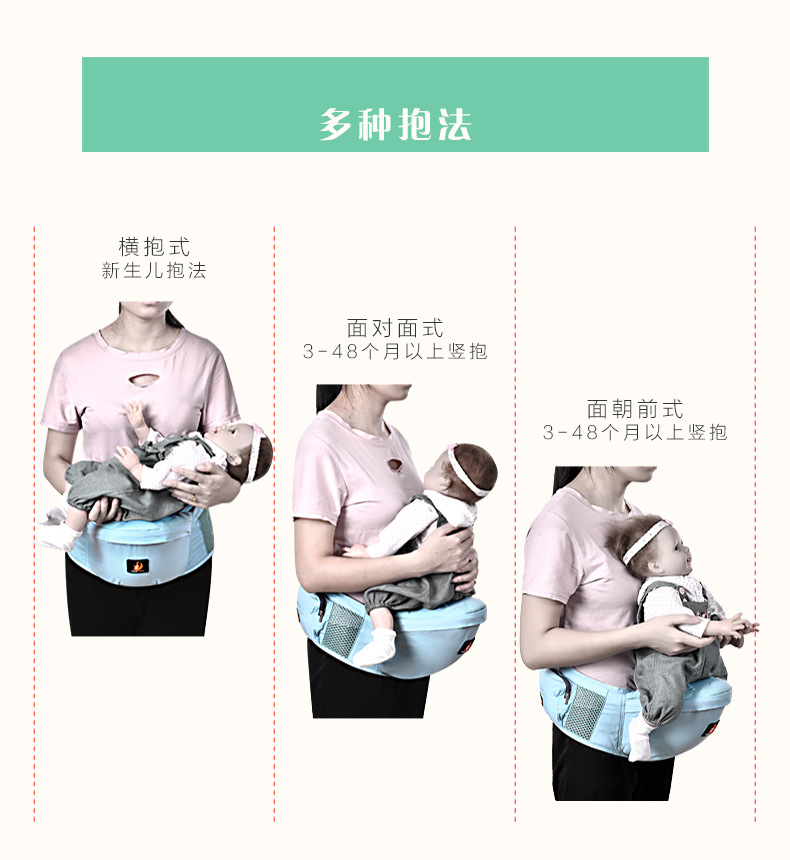 多种抱法

横抱式
新生儿抱法

面对面式
3-48个月以上竖抱

面朝前式
3-48个月以上竖抱