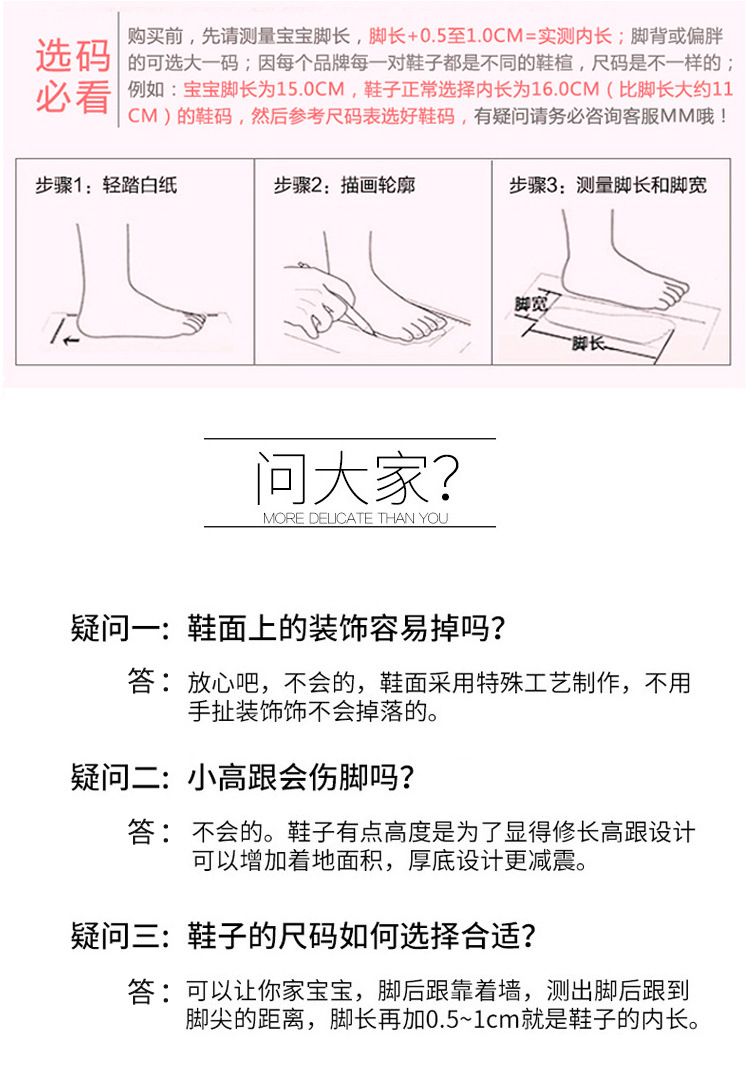 选码必看

购买前，先请测量宝宝脚长，脚长+0.5至1.0CM=实测内长；脚背或偏胖的可选大一码；因每个品牌每一对鞋子都是不同的鞋楦，尺码是不一样的；例如：宝宝脚长为15.0CM，鞋子正常选择内长为16.0CM（比脚长大约11CM）的鞋码，然后参考尺码表选好鞋码，有疑问请务必咨询客服MM哦！

步骤1：轻踏白纸

步骤2：描画轮廓

步骤3：测量脚长和脚宽

脚宽

脚长

问大家?

MORE DELICATE THAN YOU

疑问一：鞋面上的装饰容易掉吗？

答：放心吧，不会的，鞋面采用特殊工艺制作，不用手扯装饰饰不会掉落的。

疑问二：小高跟会伤脚吗？

答：不会的。鞋子有点高度是为了显得修长高跟设计可以增加着地面积，厚底设计更减震。

疑问三：鞋子的尺码如何选择合适？

答：可以让你家宝宝，脚后跟靠着墙，测出脚后跟到脚尖的距离，脚长再加0.5~1cm就是鞋子的内长。