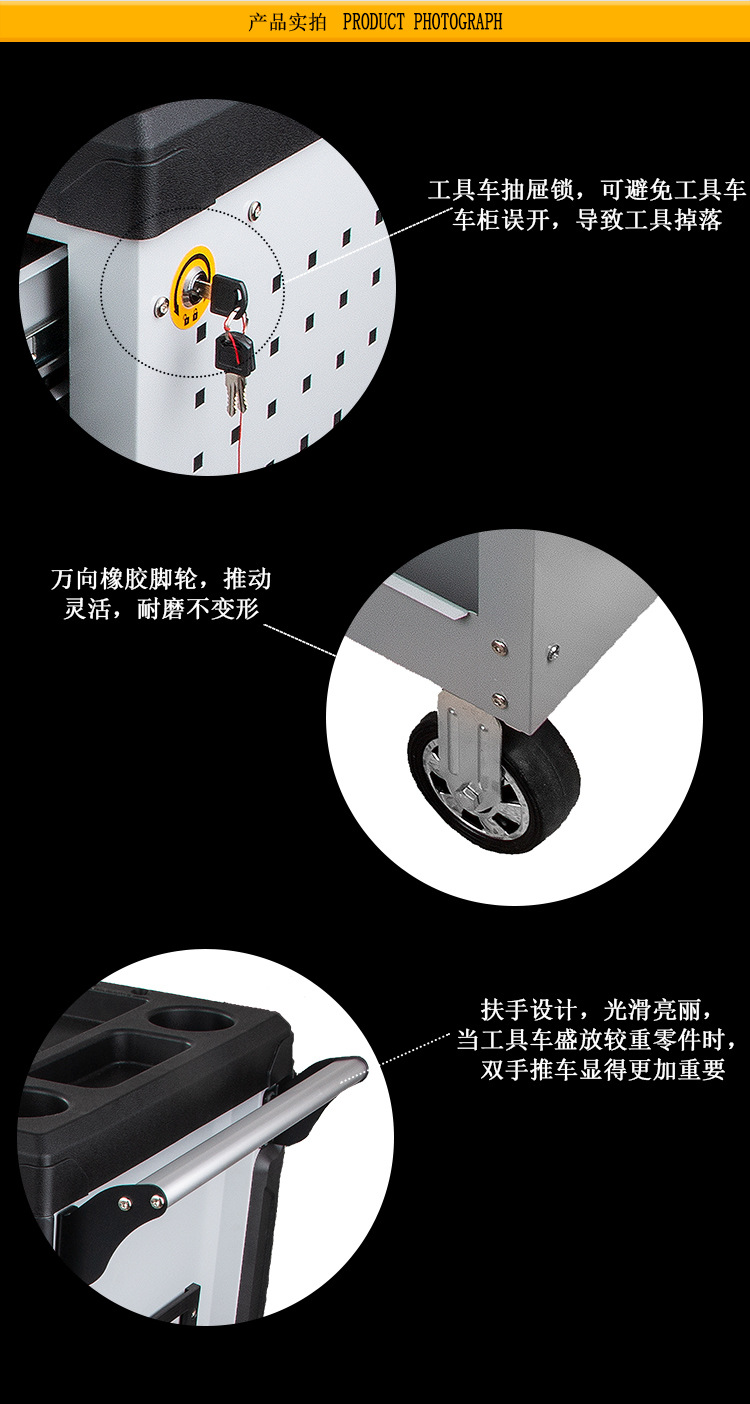 产品实拍 PRODUCT PHOTOGRAPH

工具车抽屉锁，可避免工具车车柜误开，导致工具掉落

万向橡胶脚轮，推动灵活，耐磨不变形

扶手设计，光滑亮丽，当工具车盛放较重零件时，双手推车显得更加重要