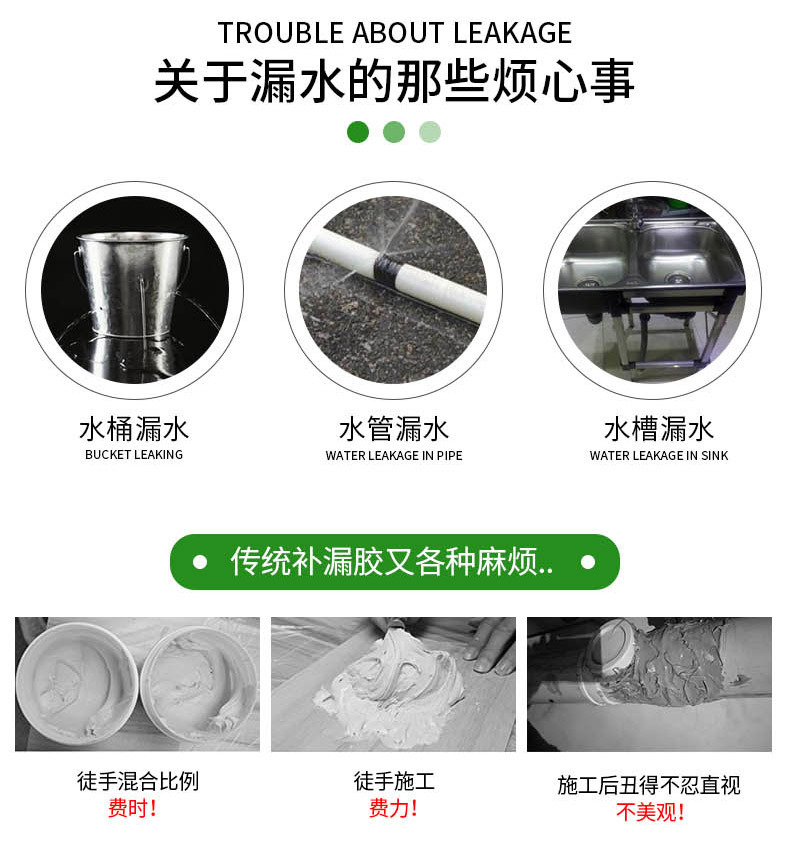 TROUBLE ABOUT LEAKAGE
关于漏水的那些烦心事

水桶漏水
BUCKET LEAKING

水管漏水
WATER LEAKAGE IN PIPE

水槽漏水
WATER LEAKAGE IN SINK

传统补漏胶又各种麻烦..

徒手混合比例
费时!

徒手施工
费力!

施工后丑得不忍直视
不美观!