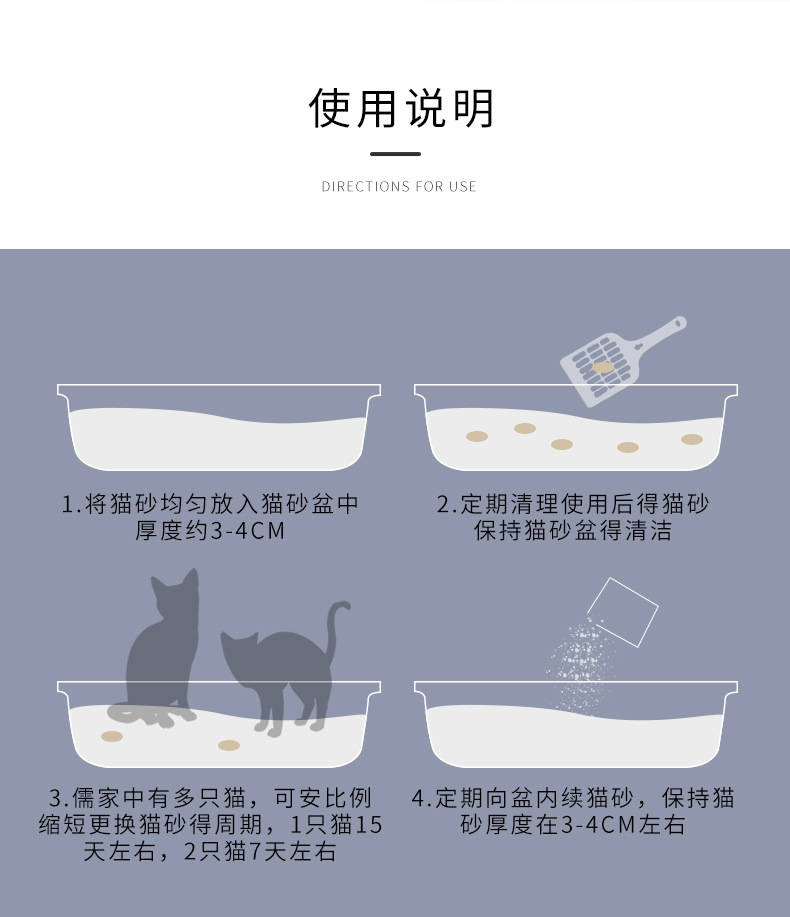 使用说明

DIRECTIONS FOR USE

1.将猫砂均匀放入猫砂盆中厚度约3-4CM

2.定期清理使用后得猫砂保持猫砂盆得清洁

3.儒家中有多只猫，可安比例缩短更换猫砂得周期，1只猫15天左右，2只猫7天左右

4.定期向盆内续猫砂，保持猫砂厚度在3-4CM左右