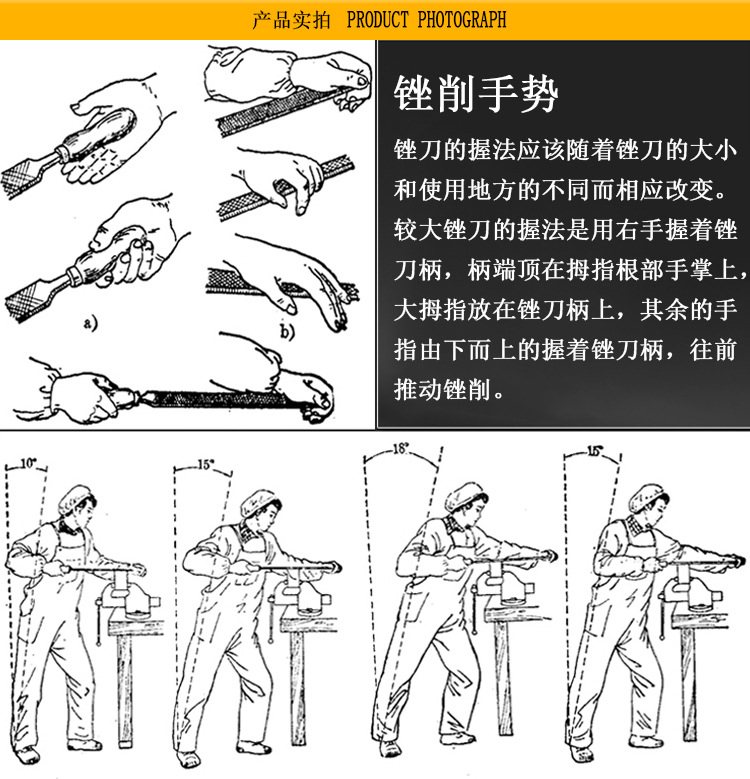 产品实拍 PRODUCT PHOTOGRAPH

a)

b)

锉削手势

锉刀的握法应该随着锉刀的大小和使用地方的不同而相应改变。较大锉刀的握法是用右手握着锉刀柄，柄端顶在拇指根部手掌上，大拇指放在锉刀柄上，其余的手指由下而上的握着锉刀柄，往前推动锉削。

10°

15°

18°

15°