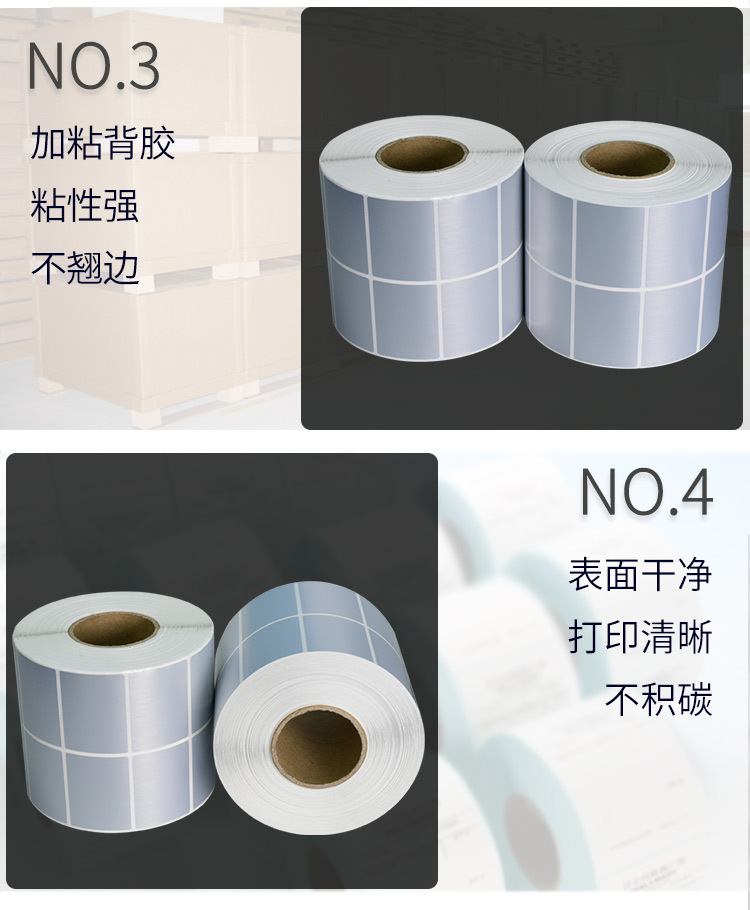 NO.3

加粘背胶

粘性强

不翘边

NO.4

表面干净

打印清晰

不积碳