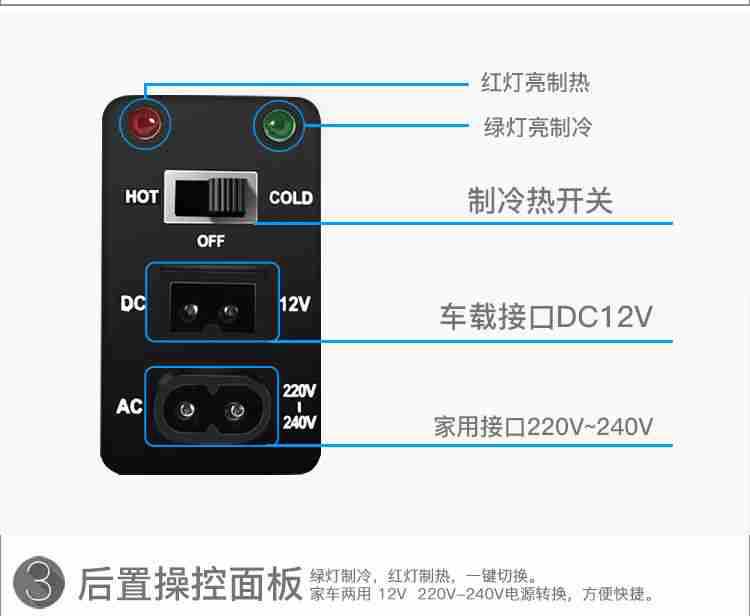 红灯亮制热

绿灯亮制冷

HOT

COLD

OFF

制冷热开关

DC

12V

车载接口DC12V

AC

220V
I
240V

家用接口220V~240V

3 后置操控面板

绿灯制冷，红灯制热，一键切换。
家车两用 12V 220V–240V电源转换，方便快捷。