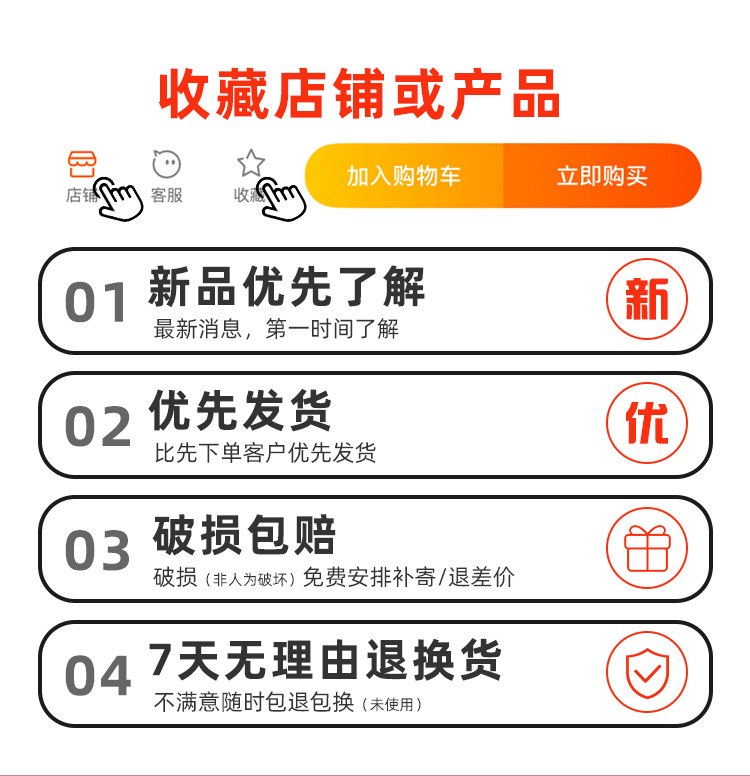 收藏店铺或产品

店铺 客服 收藏 加入购物车 立即购买

01 新品优先了解
最新消息，第一时间了解
新

02 优先发货
比先下单客户优先发货
优

03 破损包赔
破损（非人为破坏）免费安排补寄/退差价

04 7天无理由退换货
不满意随时包退包换（未使用）