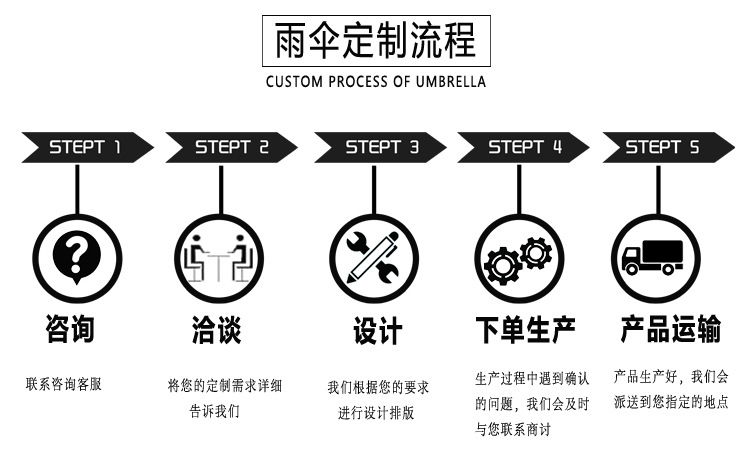 雨伞定制流程

CUSTOM PROCESS OF UMBRELLA

STEPT 1

咨询

联系咨询客服

STEPT 2

洽谈

将您的定制需求详细告诉我们

STEPT 3

设计

我们根据您的要求进行设计排版

STEPT 4

下单生产

生产过程中遇到确认的问题，我们会及时与您联系商讨

STEPT 5

产品运输

产品生产好，我们会派送到您指定的地点