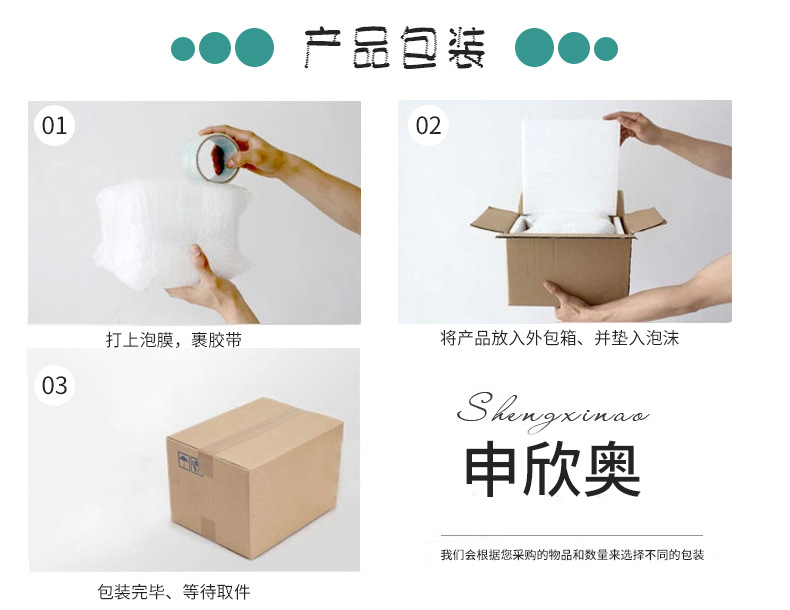 产品包装

01

打上泡膜，裹胶带

02

将产品放入外包箱、并垫入泡沫

03

包装完毕、等待取件

Shengxinao

申欣奥

我们会根据您采购的物品和数量来选择不同的包装