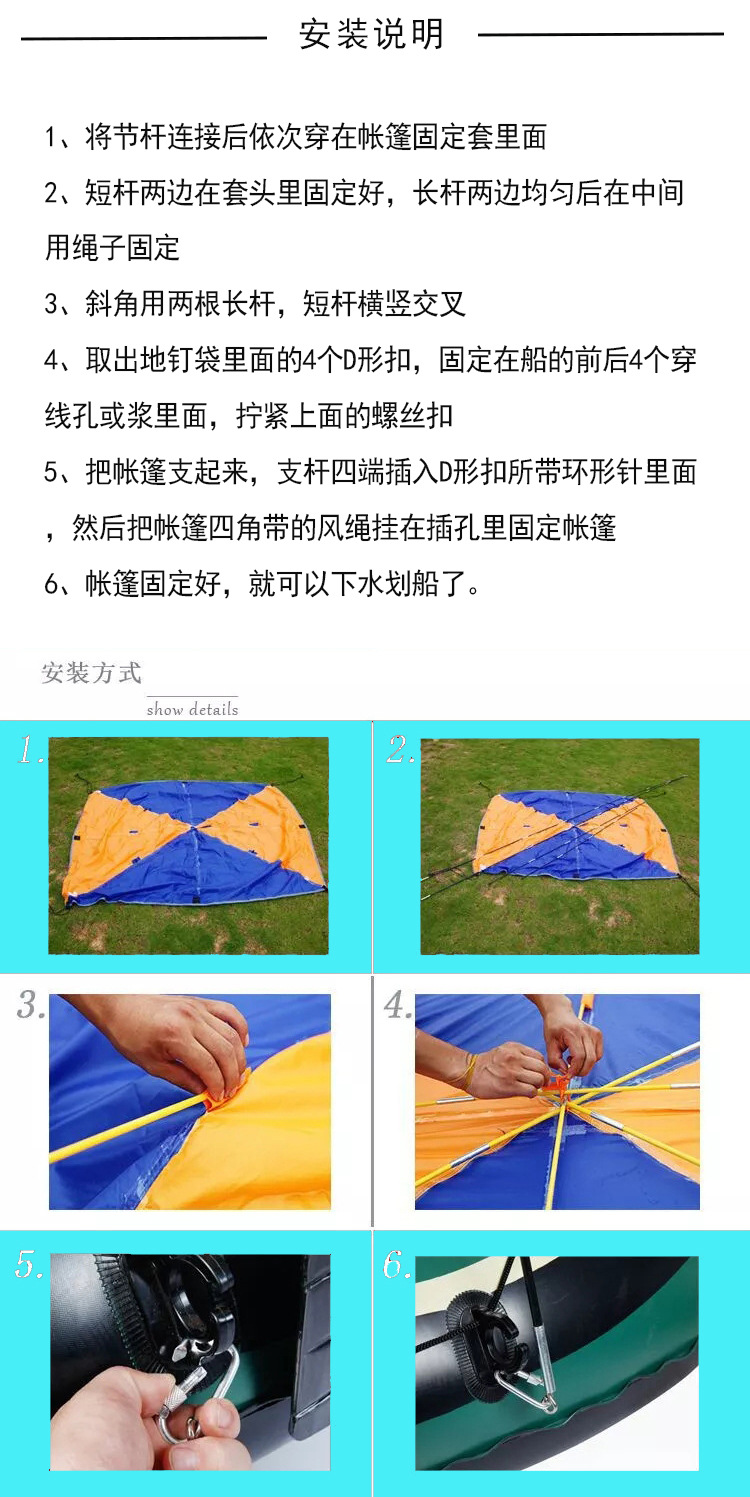 安装说明

1、将节杆连接后依次穿在帐篷固定套里面

2、短杆两边在套头里固定好，长杆两边均匀后在中间用绳子固定

3、斜角用两根长杆，短杆横竖交叉

4、取出地钉袋里面的4个D形扣，固定在船的前后4个穿线孔或浆里面，拧紧上面的螺丝扣

5、把帐篷支起来，支杆四端插入D形扣所带环形针里面，然后把帐篷四角带的风绳挂在插孔里固定帐篷

6、帐篷固定好，就可以下水划船了。

安装方式

show details

1.

2.

3.

4.

5.

6.