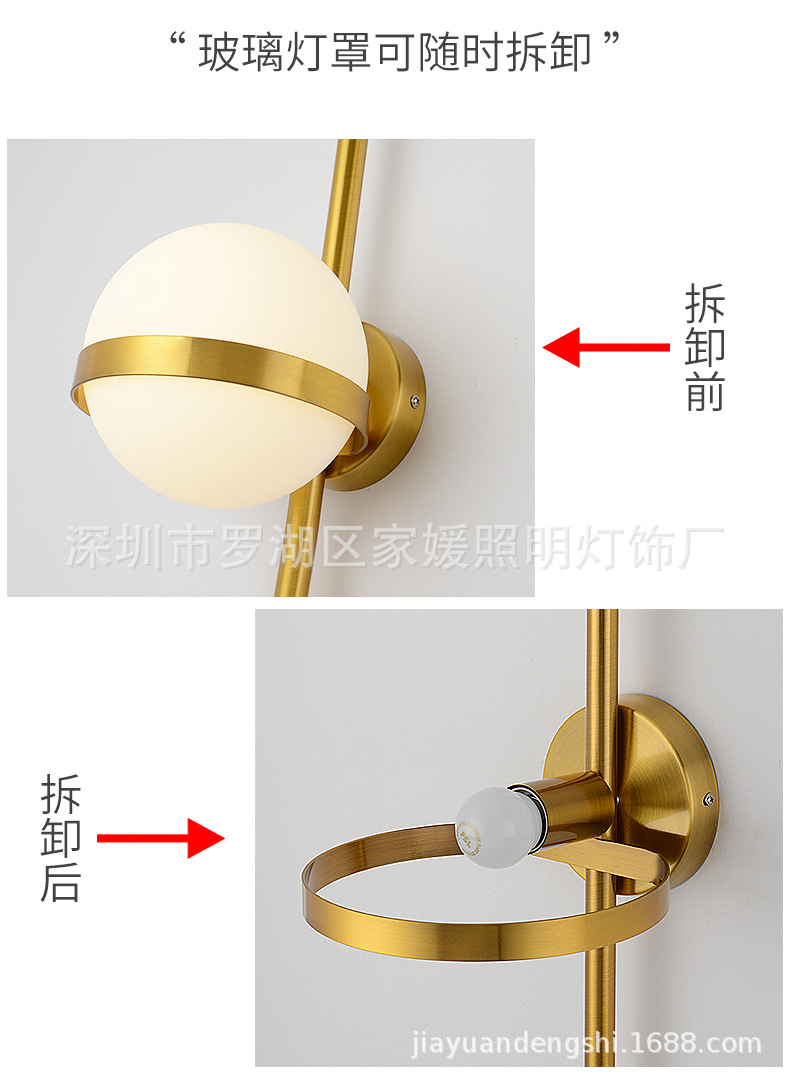 “ 玻璃灯罩可随时拆卸 ”

拆卸前

深圳市罗湖区家媛照明灯饰厂

拆卸后

FSL

jiayuandengshi.1688.com