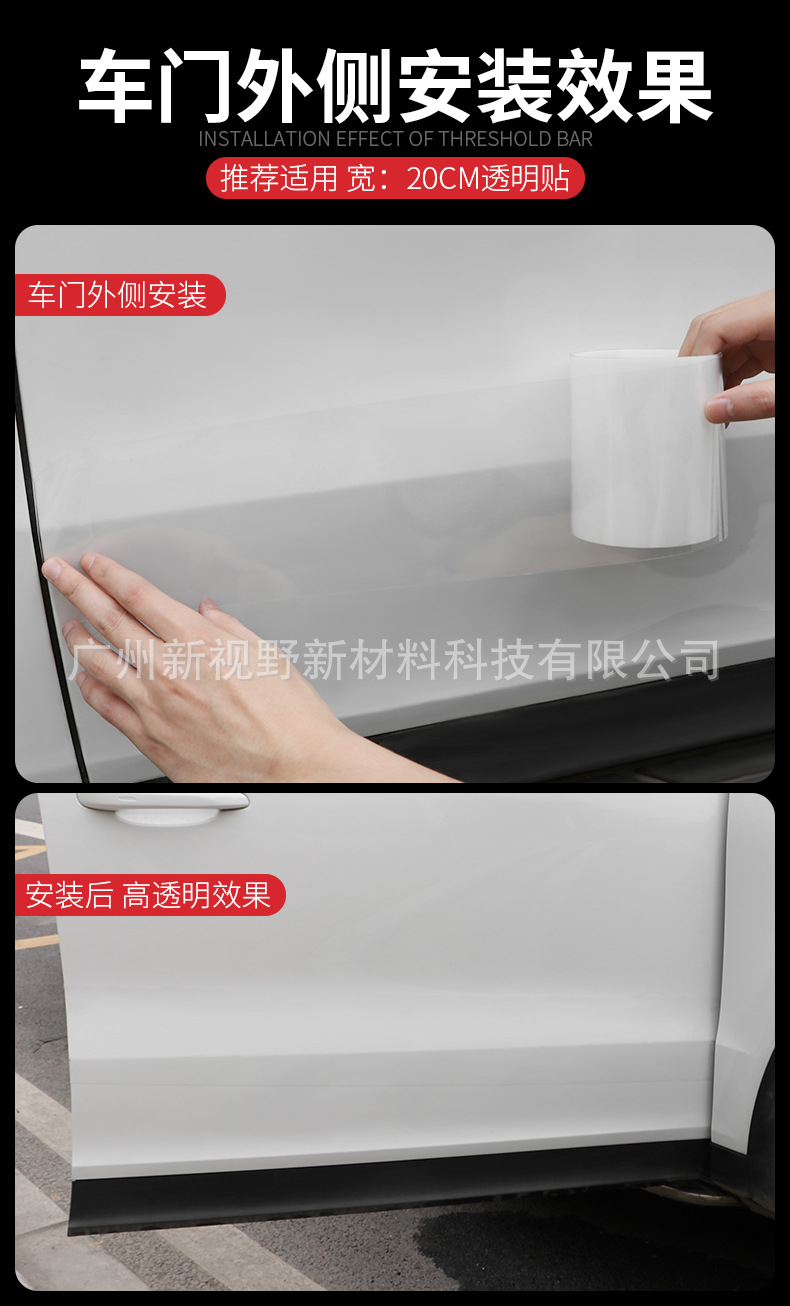 车门外侧安装效果

INSTALLATION EFFECT OF THRESHOLD BAR

推荐适用 宽：20CM透明贴

车门外侧安装

广州新视野新材料科技有限公司

安装后 高透明效果