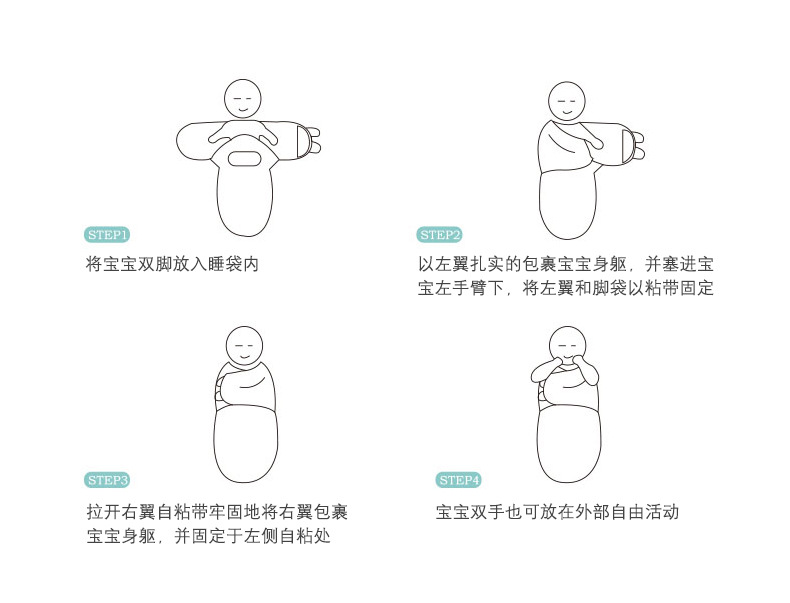 STEP1
将宝宝双脚放入睡袋内

STEP2
以左翼扎实的包裹宝宝身躯，并塞进宝宝左手臂下，将左翼和脚袋以粘带固定

STEP3
拉开右翼自粘带牢固地将右翼包裹宝宝身躯，并固定于左侧自粘处

STEP4
宝宝双手也可放在外部自由活动