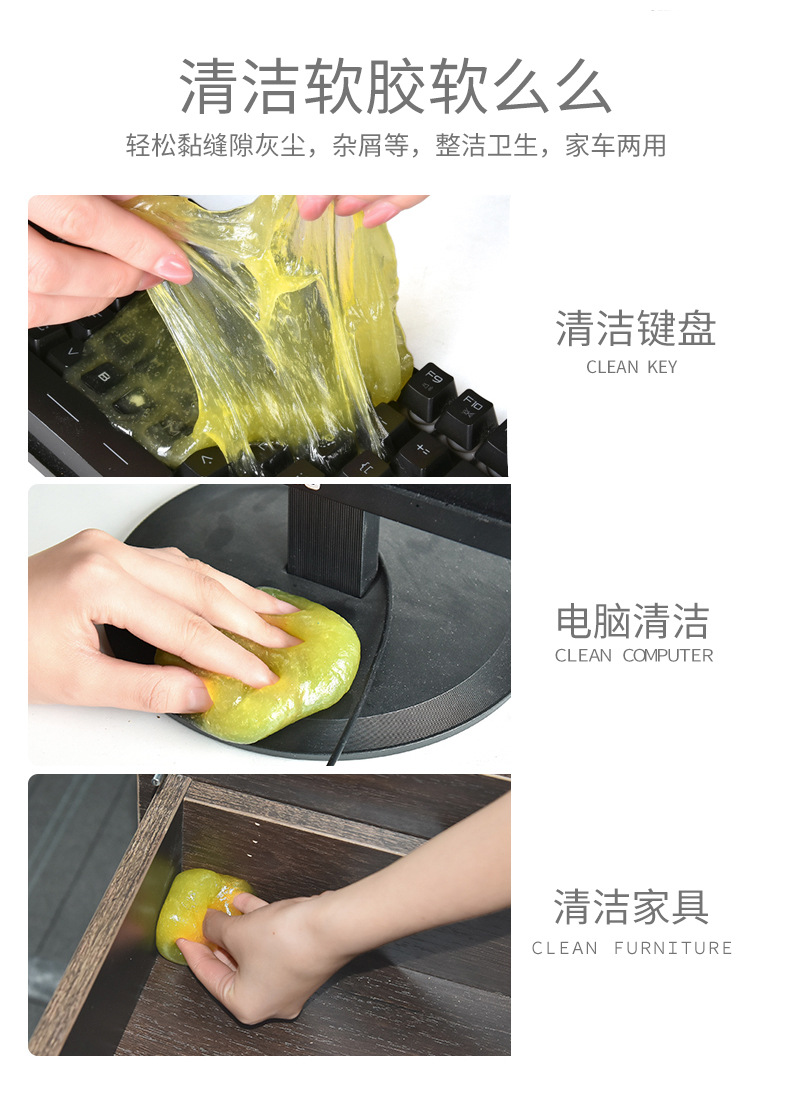 清洁软胶软么么

轻松黏缝隙灰尘，杂屑等，整洁卫生，家车两用

B

F9

F10

清洁键盘
CLEAN KEY

电脑清洁
CLEAN COMPUTER

清洁家具
CLEAN FURNITURE