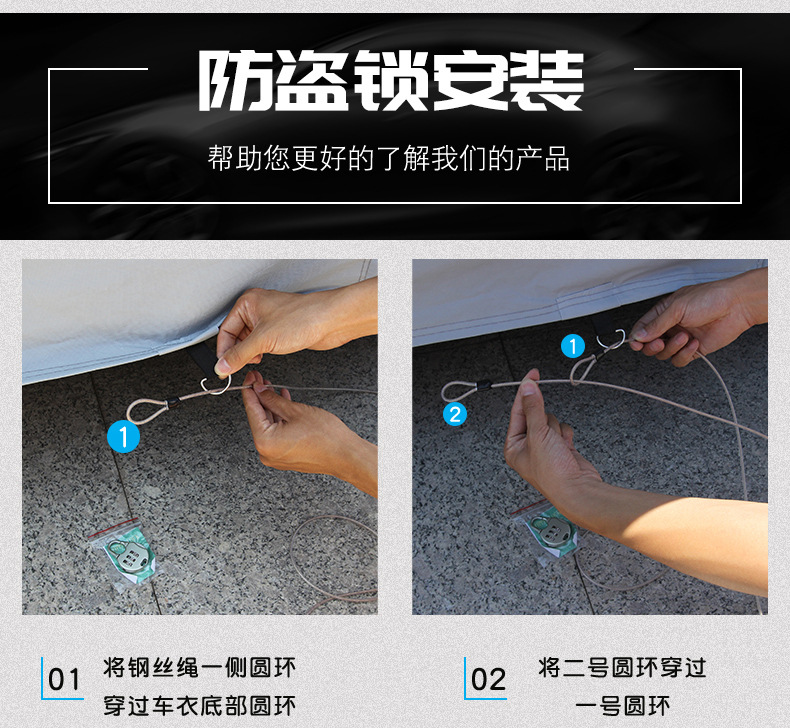 防盗锁安装

帮助您更好的了解我们的产品

1

1

2

01 将钢丝绳一侧圆环穿过车衣底部圆环

02 将二号圆环穿过一号圆环