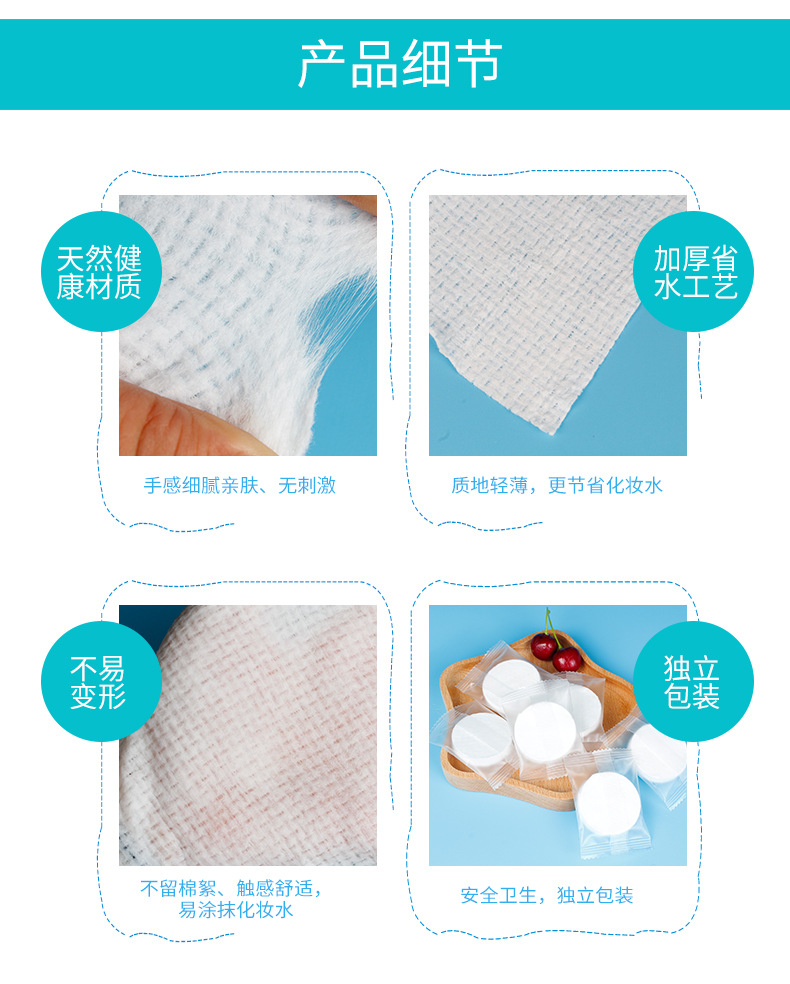 产品细节

天然健康材质

手感细腻亲肤、无刺激

加厚省水工艺

质地轻薄，更节省化妆水

不易变形

不留棉絮、触感舒适，易涂抹化妆水

独立包装

安全卫生，独立包装