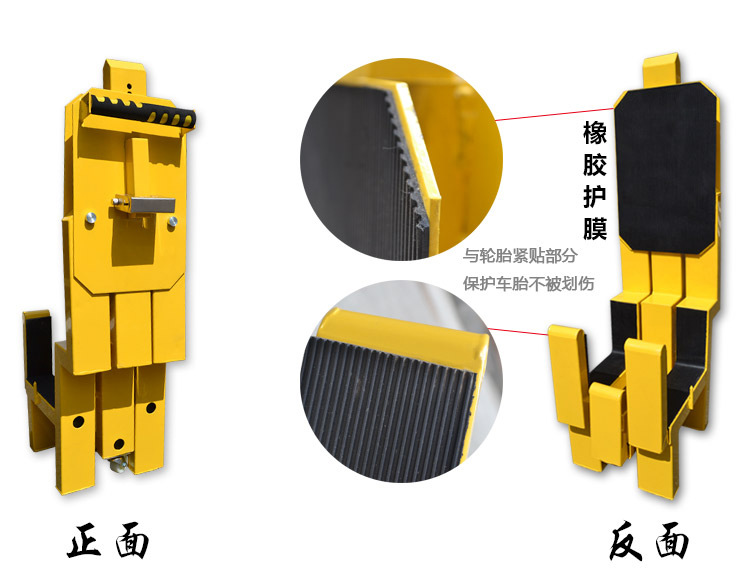 橡胶护膜

与轮胎紧贴部分
保护车胎不被划伤

正面

反面