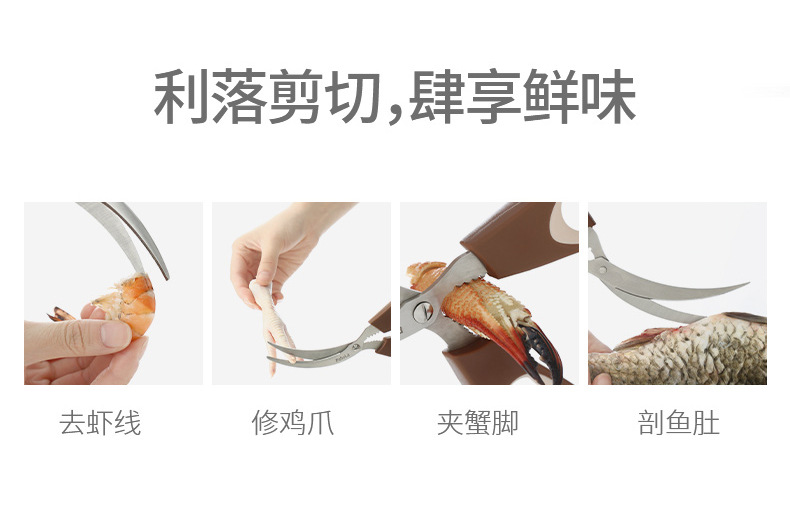 利落剪切,肆享鲜味

去虾线

修鸡爪

夹蟹脚

剖鱼肚