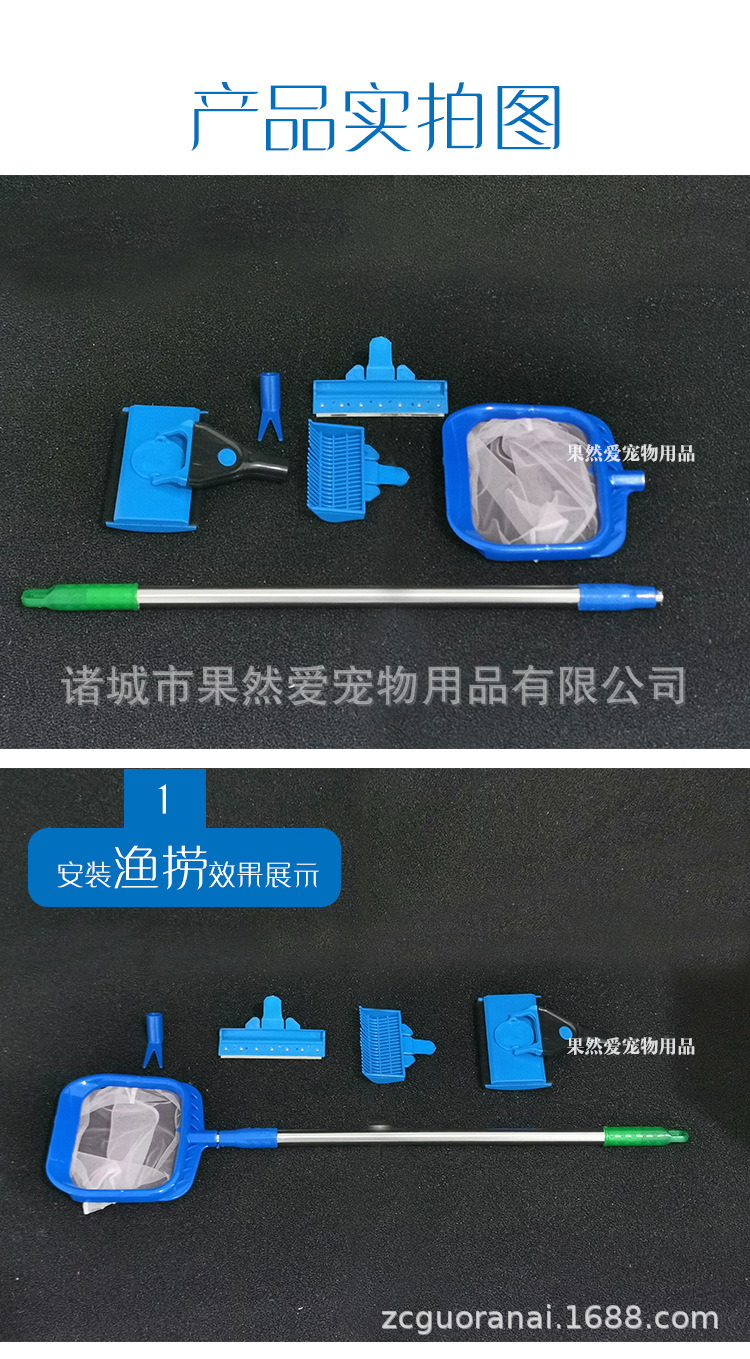 产品实拍图

果然爱宠物用品

诸城市果然爱宠物用品有限公司

1

安装渔捞效果展示

果然爱宠物用品

zcguoranai.1688.com