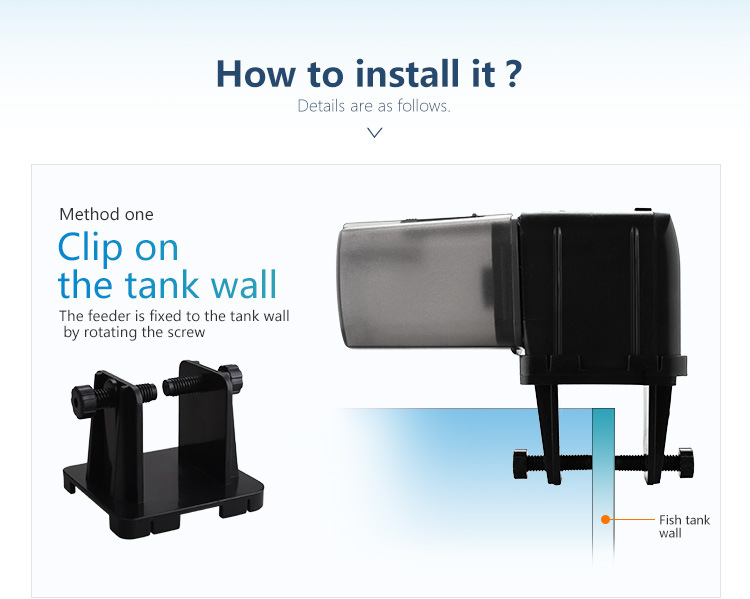 How to install it ?

Details are as follows.

Method one

Clip on
the tank wall

The feeder is fixed to the tank wall by rotating the screw

Fish tank
wall