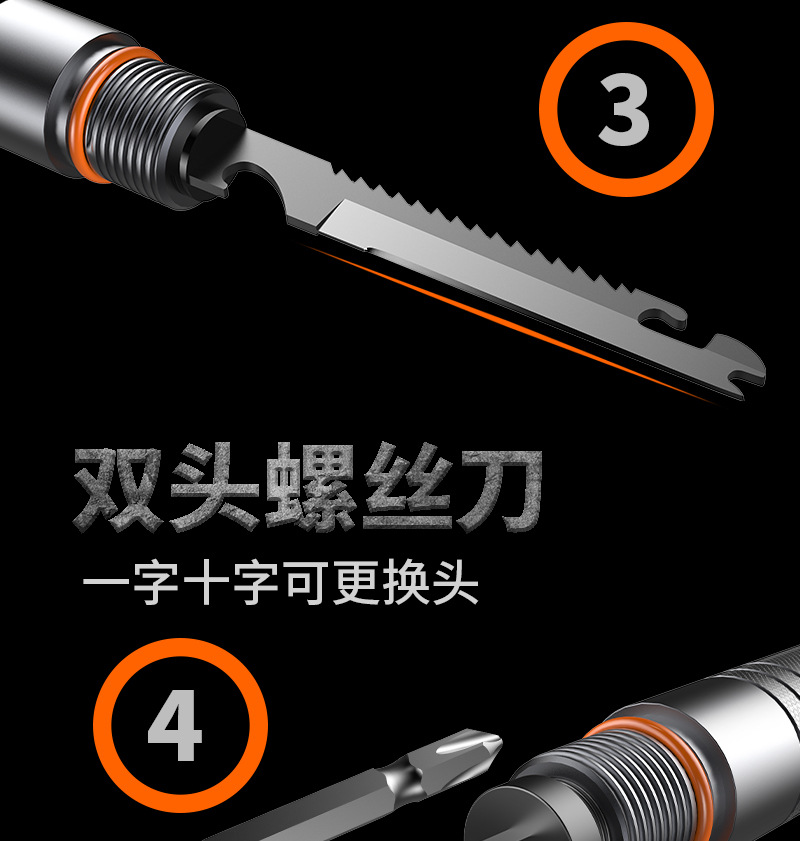 3

双头螺丝刀

一字十字可更换头

4