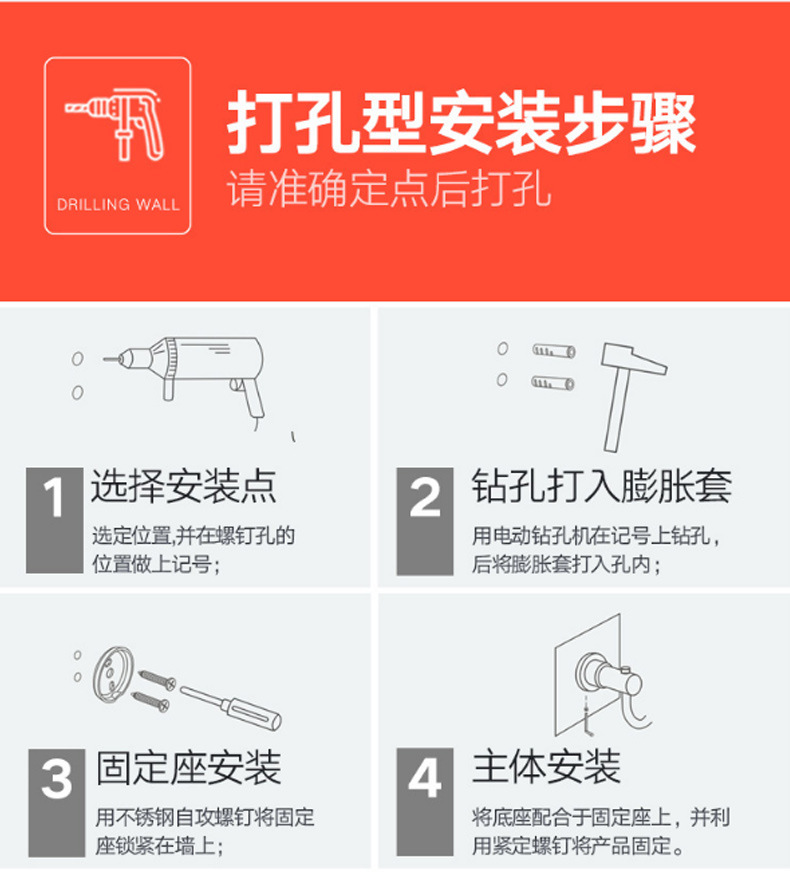 DRILLING WALL

打孔型安装步骤
请准确定点后打孔

1 选择安装点
选定位置,并在螺钉孔的位置做上记号;

2 钻孔打入膨胀套
用电动钻孔机在记号上钻孔，后将膨胀套打入孔内;

3 固定座安装
用不锈钢自攻螺钉将固定座锁紧在墙上;

4 主体安装
将底座配合于固定座上，并利用紧定螺钉将产品固定。