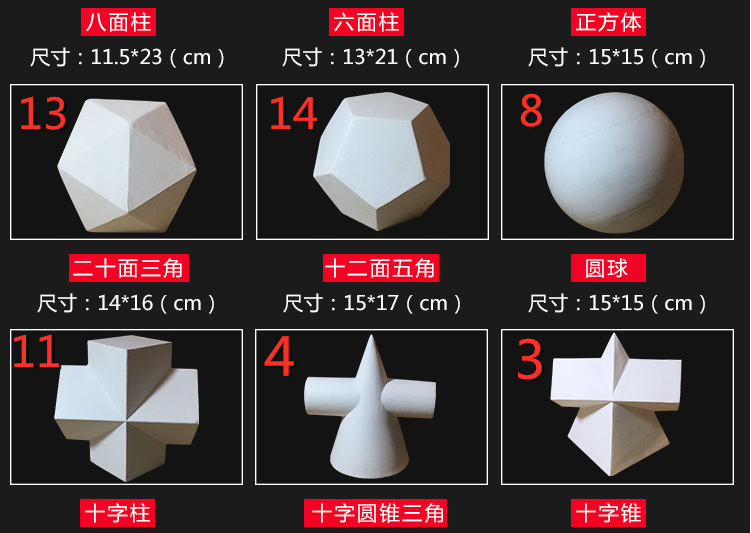 八面柱
尺寸：11.5*23（cm）

六面柱
尺寸：13*21（cm）

正方体
尺寸：15*15（cm）

13

14

8

二十面三角
尺寸：14*16（cm）

十二面五角
尺寸：15*17（cm）

圆球
尺寸：15*15（cm）

11

4

3

十字柱

十字圆锥三角

十字锥