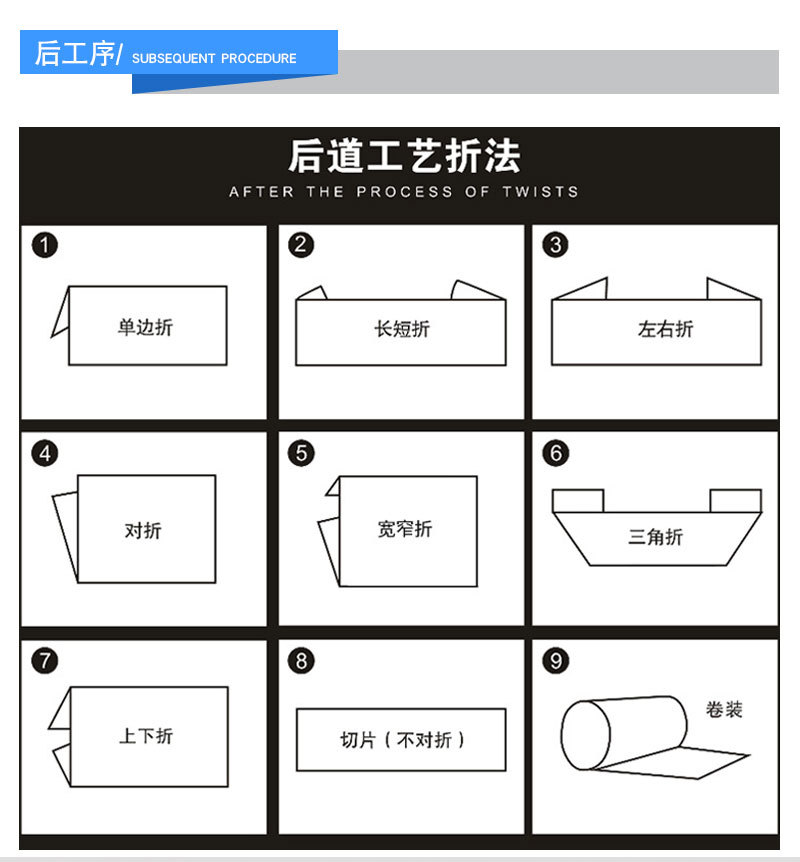 后工序/ SUBSEQUENT PROCEDURE

后道工艺折法

AFTER THE PROCESS OF TWISTS

1
单边折

2
长短折

3
左右折

4
对折

5
宽窄折

6
三角折

7
上下折

8
切片（不对折）

9
卷装