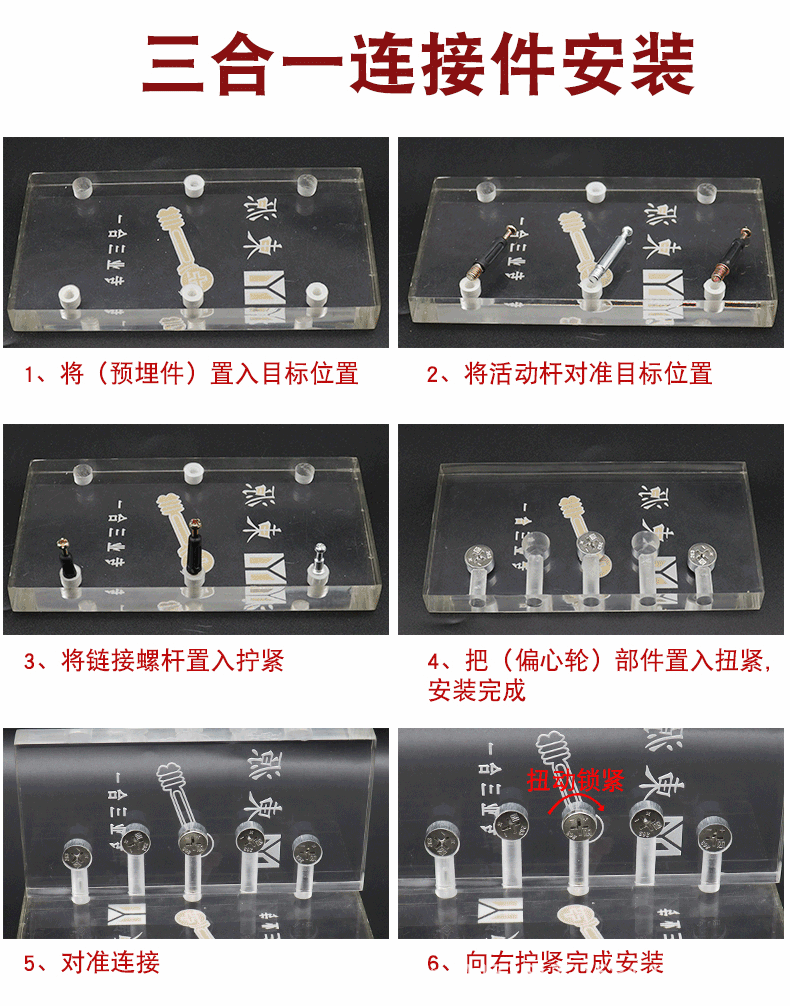 三合一连接件安装

1、将（预埋件）置入目标位置

2、将活动杆对准目标位置

3、将链接螺杆置入拧紧

4、把（偏心轮）部件置入扭紧，安装完成

5、对准连接

扭动锁紧

6、向右拧紧完成安装