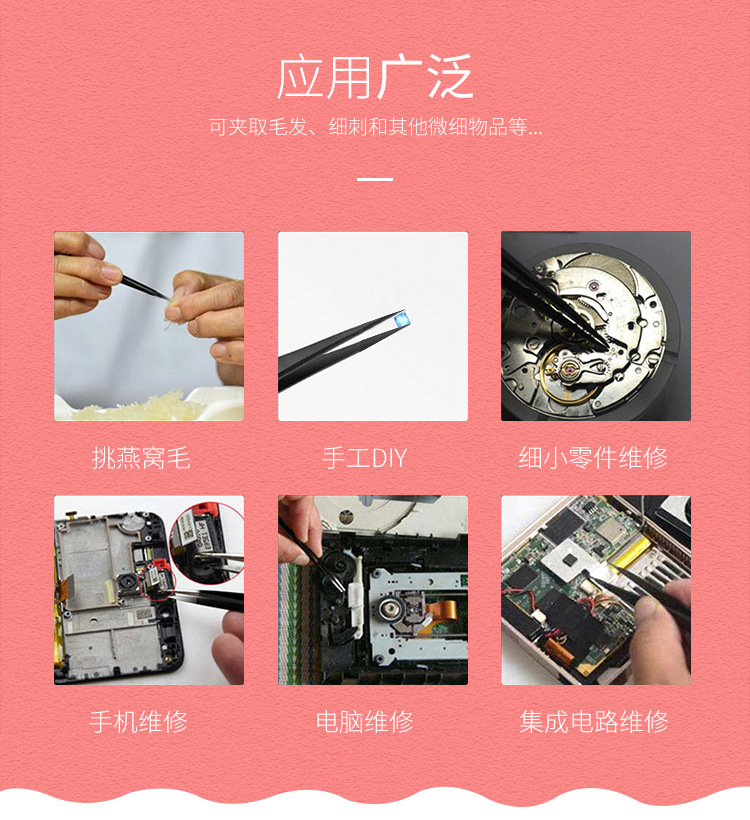 应用广泛

可夹取毛发、细刺和其他微细物品等...

挑燕窝毛

手工DIY

细小零件维修

手机维修

电脑维修

集成电路维修