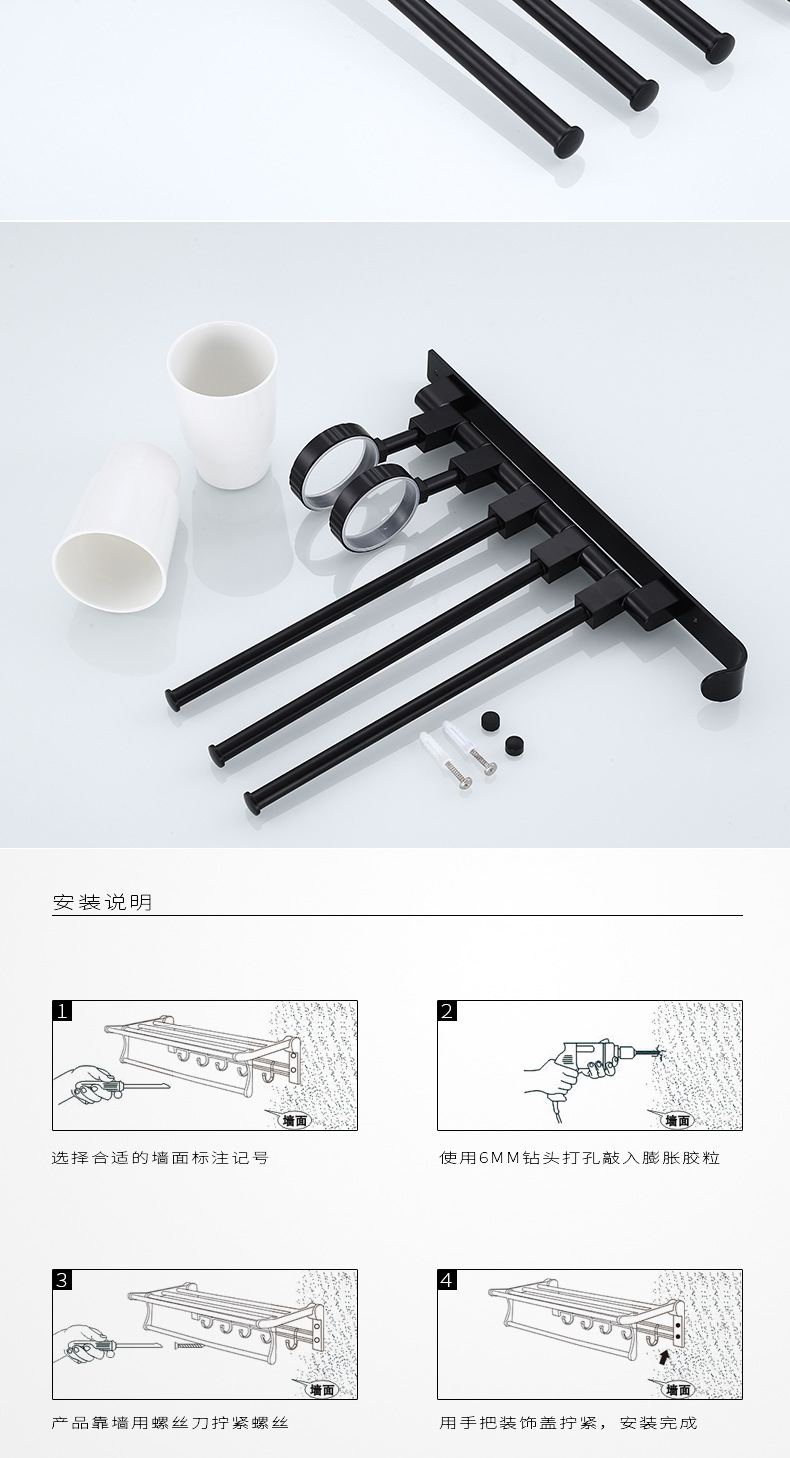 安装说明

1
墙面
选择合适的墙面标注记号

2
墙面
使用6MM钻头打孔敲入膨胀胶粒

3
墙面
产品靠墙用螺丝刀拧紧螺丝

4
墙面
用手把装饰盖拧紧，安装完成