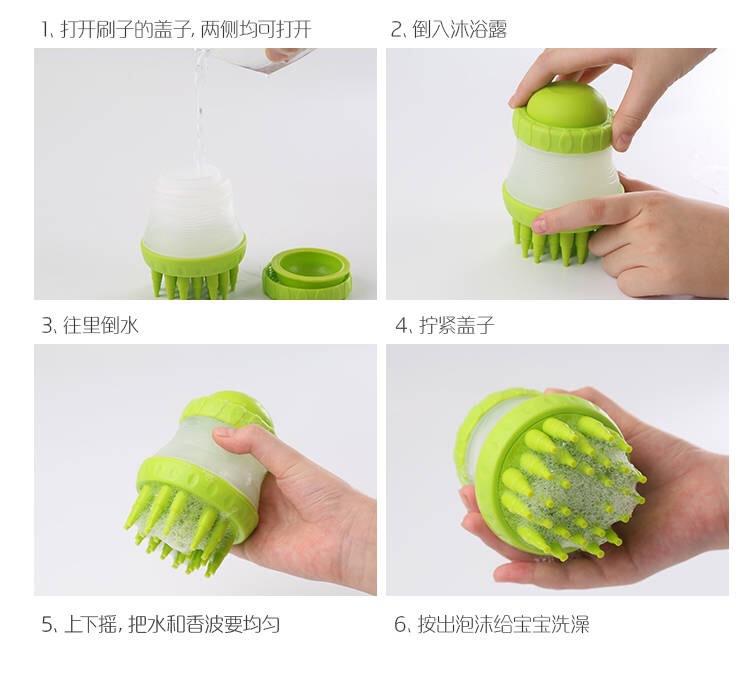 1、打开刷子的盖子，两侧均可打开

2、倒入沐浴露

3、往里倒水

4、拧紧盖子

5、上下摇，把水和香波要均匀

6、按出泡沫给宝宝洗澡