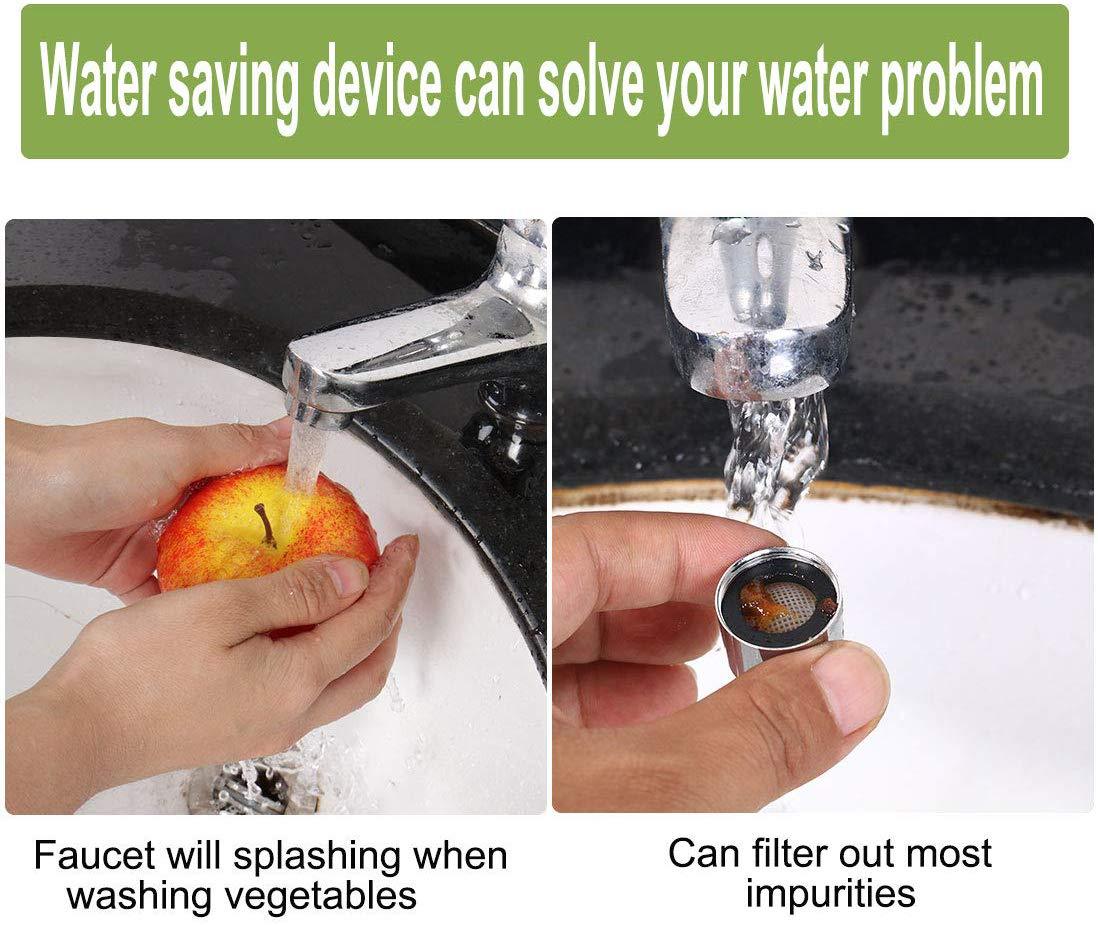 Water saving device can solve your water problem

Faucet will splashing when washing vegetables

Can filter out most impurities